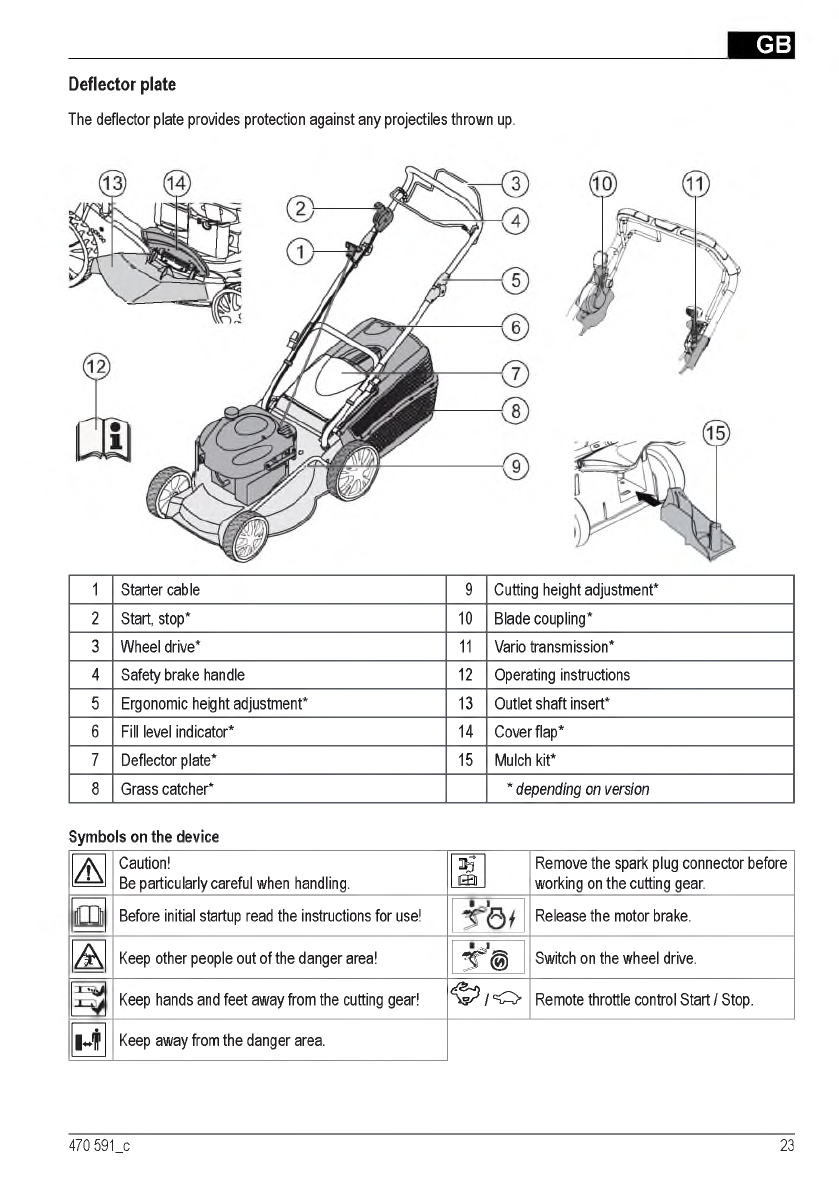 GB

Deflector plate

The deflector plate provides protection against any projectiles thrown up.

13 14 2 1 3 4 5 6 7 8 9 10 11 12 15

| 1 | Starter cable | 9 | Cutting height adjustment* |
|---|---|---|---|
| 2 | Start, stop* | 10 | Blade coupling* |
| 3 | Wheel drive* | 11 | Vario transmission* |
| 4 | Safety brake handle | 12 | Operating instructions |
| 5 | Ergonomic height adjustment* | 13 | Outlet shaft insert* |
| 6 | Fill level indicator* | 14 | Cover flap* |
| 7 | Deflector plate* | 15 | Mulch kit* |
| 8 | Grass catcher* | | * depending on version |

Symbols on the device

| | Caution! Be particularly careful when handling. | | Remove the spark plug connector before working on the cutting gear. |
|---|---|---|---|
| | Before initial startup read the instructions for use! | | Release the motor brake. |
| | Keep other people out of the danger area! | | Switch on the wheel drive. |
| | Keep hands and feet away from the cutting gear! | / | Remote throttle control Start / Stop. |
| | Keep away from the danger area. | | |

470 591_c

23