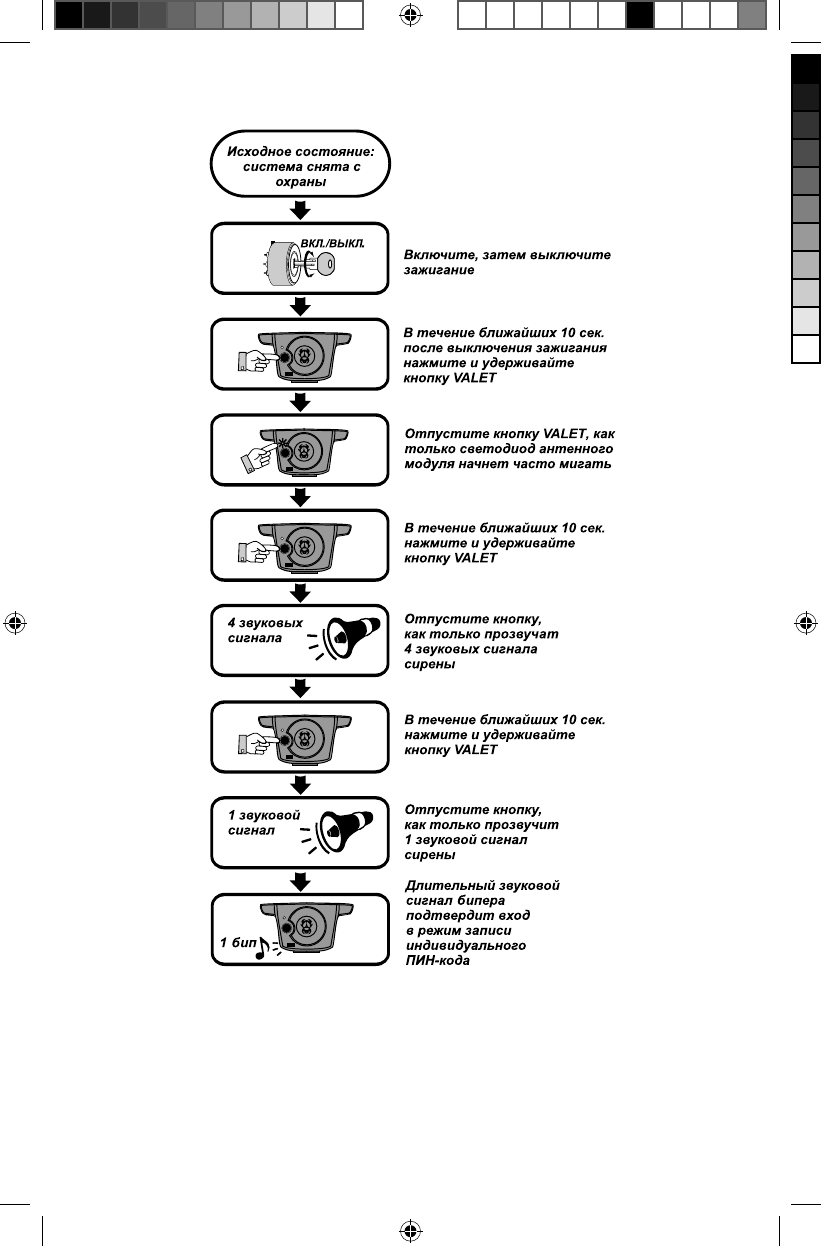 Исходное состояние: система снята с охраны

ВКЛ./ВЫКЛ.

Включите, затем выключите зажигание

В течение ближайших 10 сек. после выключения зажигания нажмите и удерживайте кнопку VALET

Отпустите кнопку VALET, как только светодиод антенного модуля начнет часто мигать

В течение ближайших 10 сек. нажмите и удерживайте кнопку VALET

4 звуковых сигнала

Отпустите кнопку, как только прозвучат 4 звуковых сигнала сирены

В течение ближайших 10 сек. нажмите и удерживайте кнопку VALET

1 звуковой сигнал

Отпустите кнопку, как только прозвучит 1 звуковой сигнал сирены

1 бип

Длительный звуковой сигнал бипера подтвердит вход в режим записи индивидуального ПИН-кода