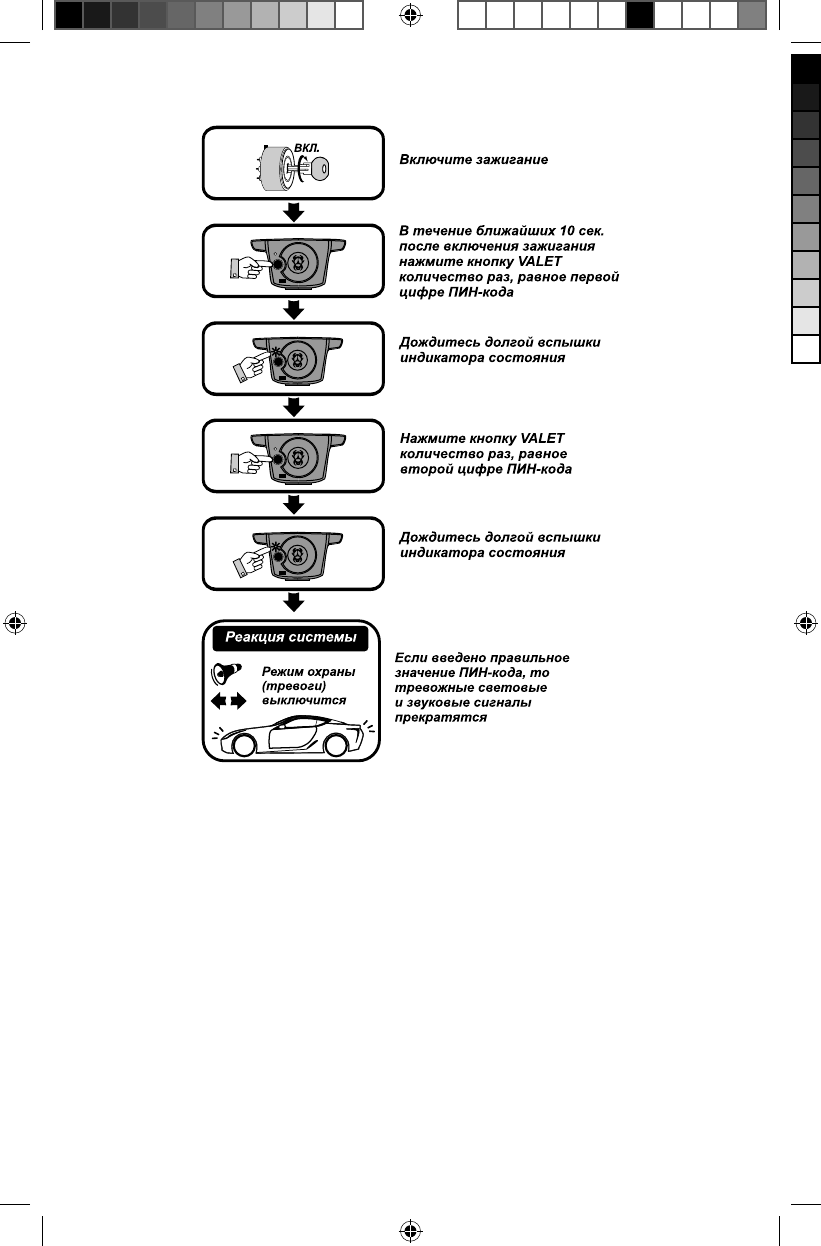 ВКЛ.

Включите зажигание

В течение ближайших 10 сек. после включения зажигания нажмите кнопку VALET количество раз, равное первой цифре ПИН-кода

Дождитесь долгой вспышки индикатора состояния

Нажмите кнопку VALET количество раз, равное второй цифре ПИН-кода

Дождитесь долгой вспышки индикатора состояния

Реакция системы

Режим охраны (тревоги) выключится

Если введено правильное значение ПИН-кода, то тревожные световые и звуковые сигналы прекратятся