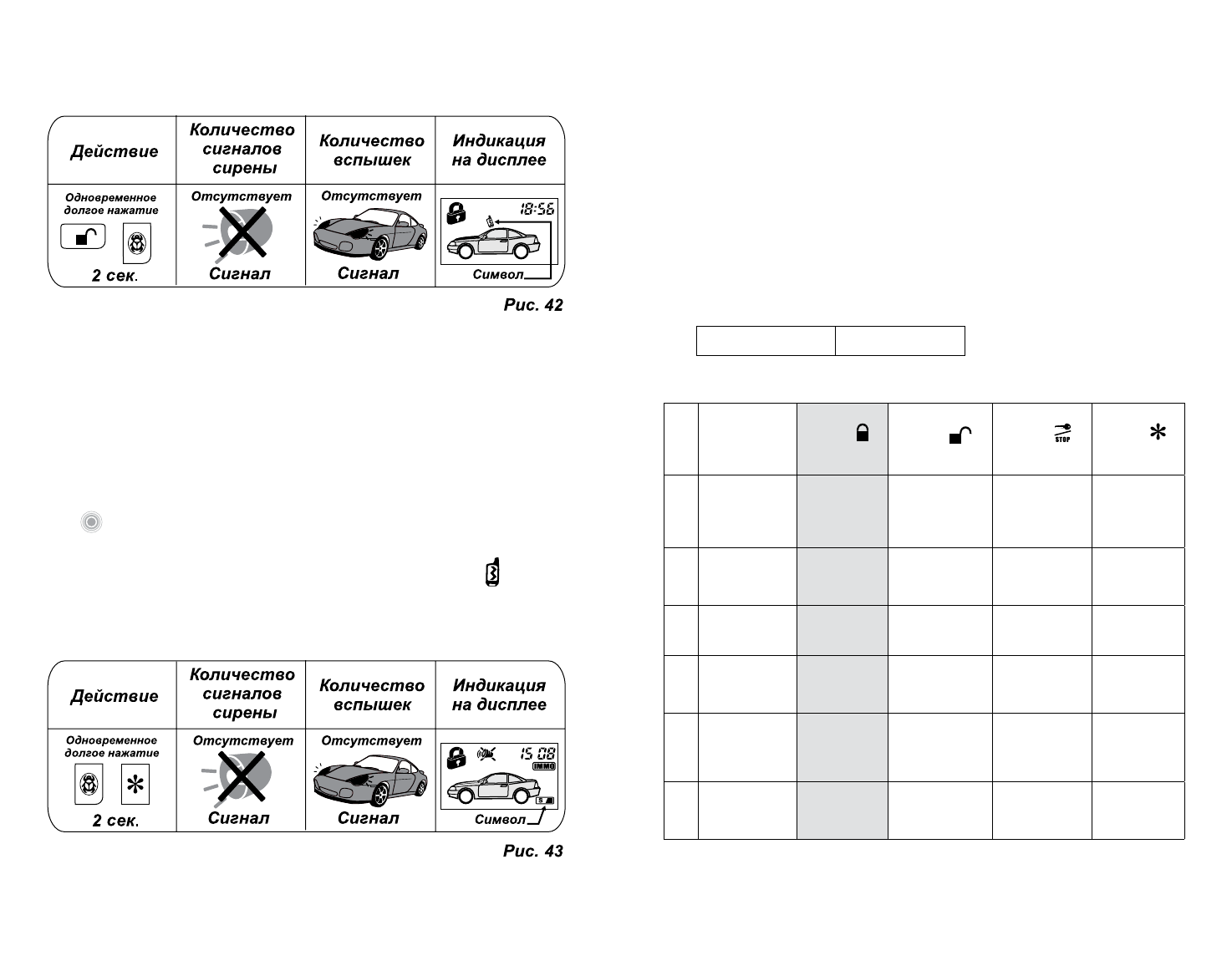 | Действие | Количество сигналов сирены | Количество вспышек | Индикация на дисплее |
|---|---|---|---|
| Одновременное долгое нажатие 2 сек. | Отсутствует Сигнал | Отсутствует Сигнал | 18:56 Символ |

Рис. 42

| Действие | Количество сигналов сирены | Количество вспышек | Индикация на дисплее |
|---|---|---|---|
| Одновременное долгое нажатие 2 сек. | Отсутствует Сигнал | Отсутствует Сигнал | 15 08 IMMO S Символ |

Рис. 43

STOP