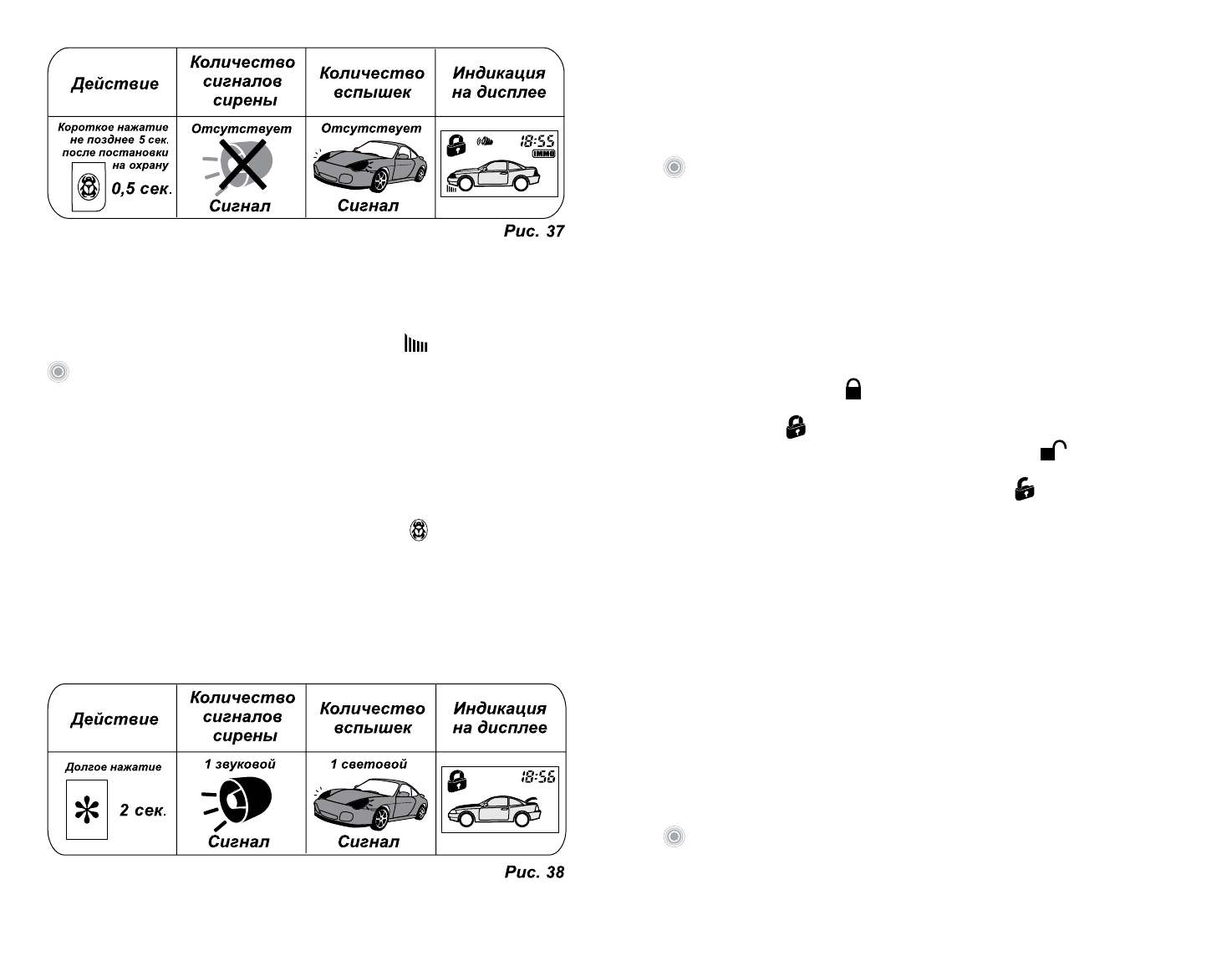 | Действие | Количество сигналов сирены | Количество вспышек | Индикация на дисплее |
|---|---|---|---|
| Короткое нажатие не позднее 5 сек. после постановки на охрану 0,5 сек. | Отсутствует Сигнал | Отсутствует Сигнал | 18:55 IMMO |

Рис. 37

| Действие | Количество сигналов сирены | Количество вспышек | Индикация на дисплее |
|---|---|---|---|
| Долгое нажатие 2 сек. | 1 звуковой Сигнал | 1 световой Сигнал | 18:56 |

Рис. 38