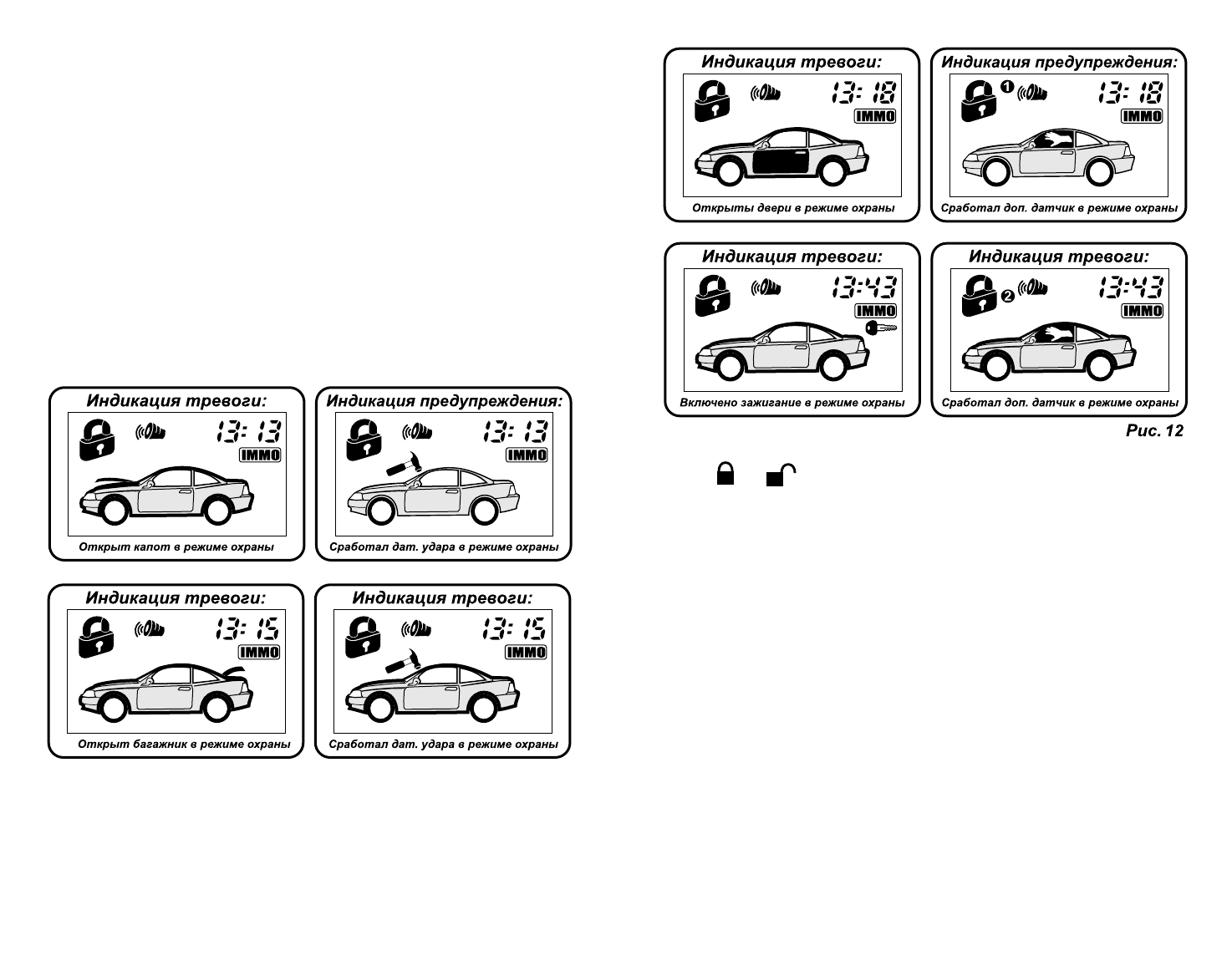 Индикация тревоги:

13:13

IMMO

Открыт капот в режиме охраны

Индикация предупреждения:

13:13

IMMO

Сработал дат. удара в режиме охраны

Индикация тревоги:

13:15

IMMO

Открыт багажник в режиме охраны

Индикация тревоги:

13:15

IMMO

Сработал дат. удара в режиме охраны

Индикация тревоги:

13:18

IMMO

Открыты двери в режиме охраны

Индикация предупреждения:

1

13:18

IMMO

Сработал доп. датчик в режиме охраны

Индикация тревоги:

13:43

IMMO

Включено зажигание в режиме охраны

Индикация тревоги:

2

13:43

IMMO

Сработал доп. датчик в режиме охраны

Рис. 12