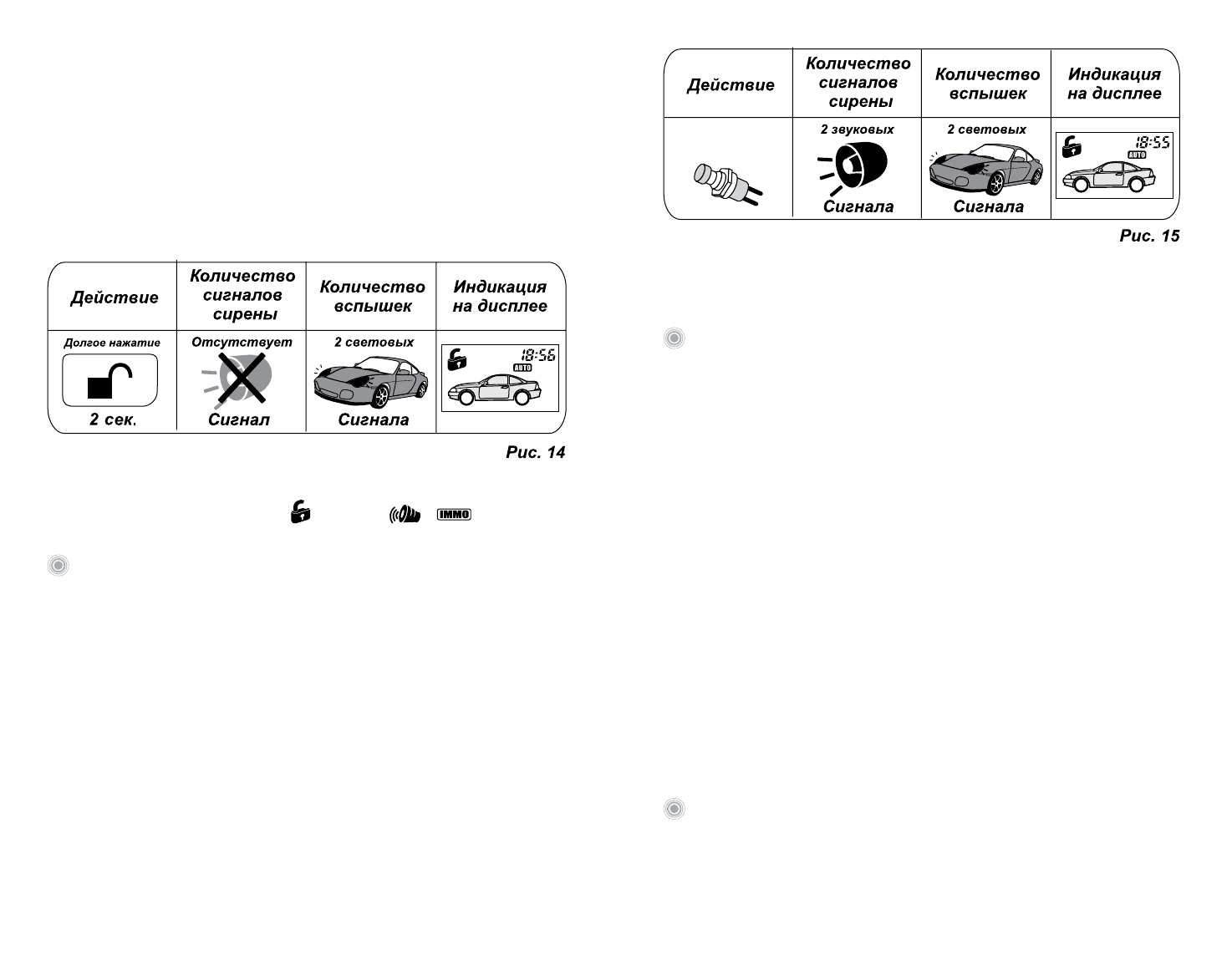 | Действие | Количество сигналов сирены | Количество вспышек | Индикация на дисплее |
|---|---|---|---|
| Долгое нажатие 2 сек. | Отсутствует Сигнал | 2 световых Сигнала | 18:56 AUTO |

Рис. 14

IMMO

| Действие | Количество сигналов сирены | Количество вспышек | Индикация на дисплее |
|---|---|---|---|
| | 2 звуковых Сигнала | 2 световых Сигнала | 18:55 AUTO |

Рис. 15