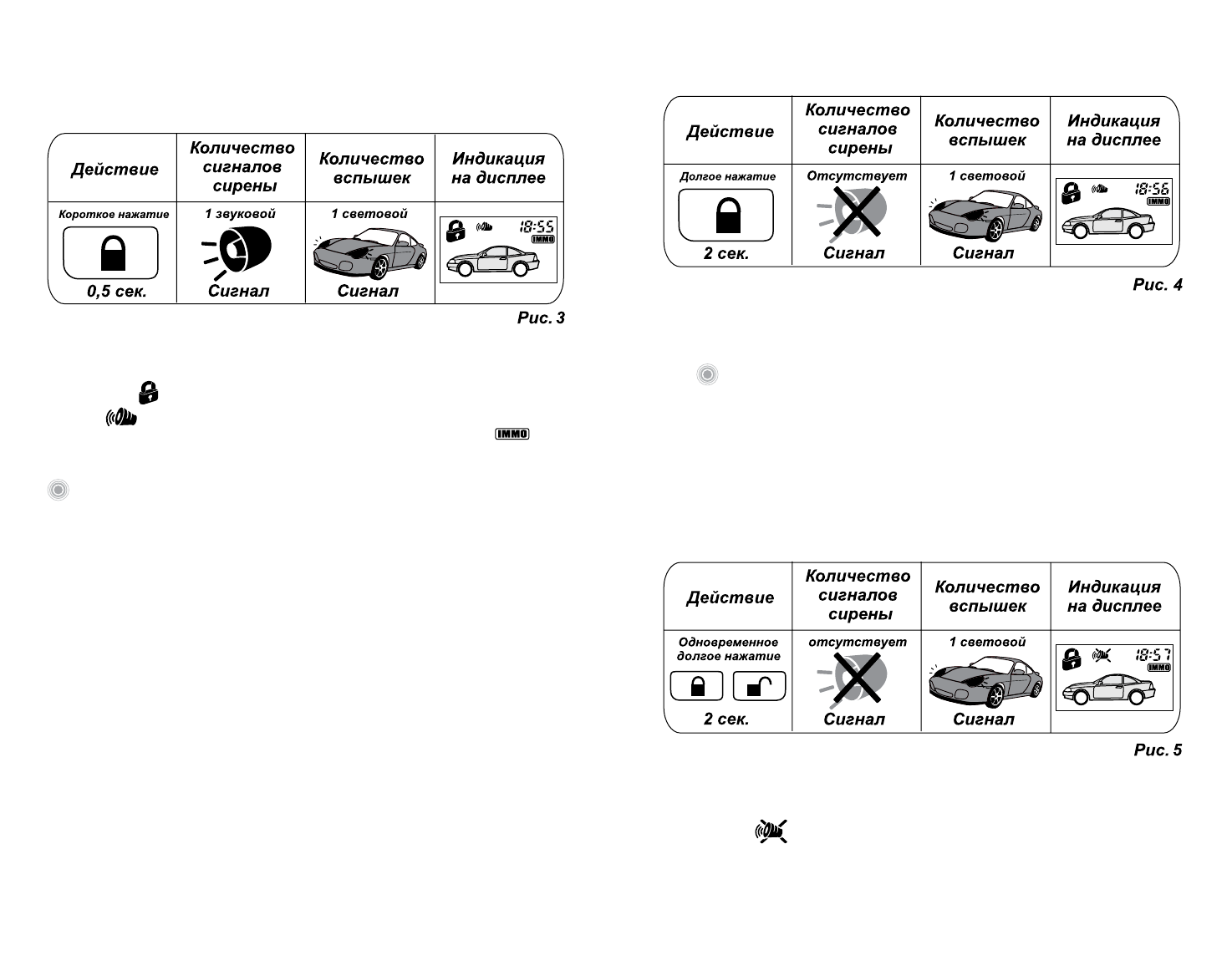 | Действие | Количество сигналов сирены | Количество вспышек | Индикация на дисплее |
|---|---|---|---|
| Короткое нажатие 0,5 сек. | 1 звуковой Сигнал | 1 световой Сигнал | 18:55 IMMO |

Рис. 3

IMMO

| Действие | Количество сигналов сирены | Количество вспышек | Индикация на дисплее |
|---|---|---|---|
| Долгое нажатие 2 сек. | Отсутствует Сигнал | 1 световой Сигнал | 18:56 IMMO |

Рис. 4

| Действие | Количество сигналов сирены | Количество вспышек | Индикация на дисплее |
|---|---|---|---|
| Одновременное долгое нажатие 2 сек. | отсутствует Сигнал | 1 световой Сигнал | 18:57 IMMO |

Рис. 5