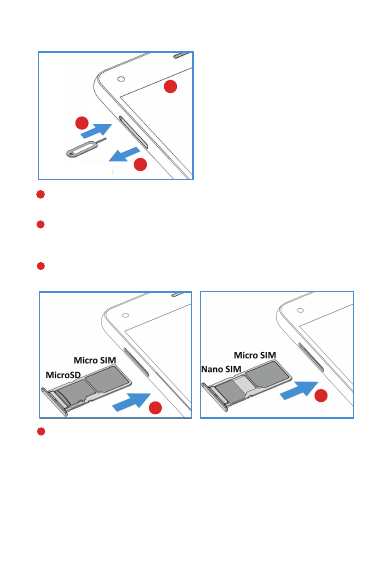 Micro SIM
MicroSD

Micro SIM
Nano SIM