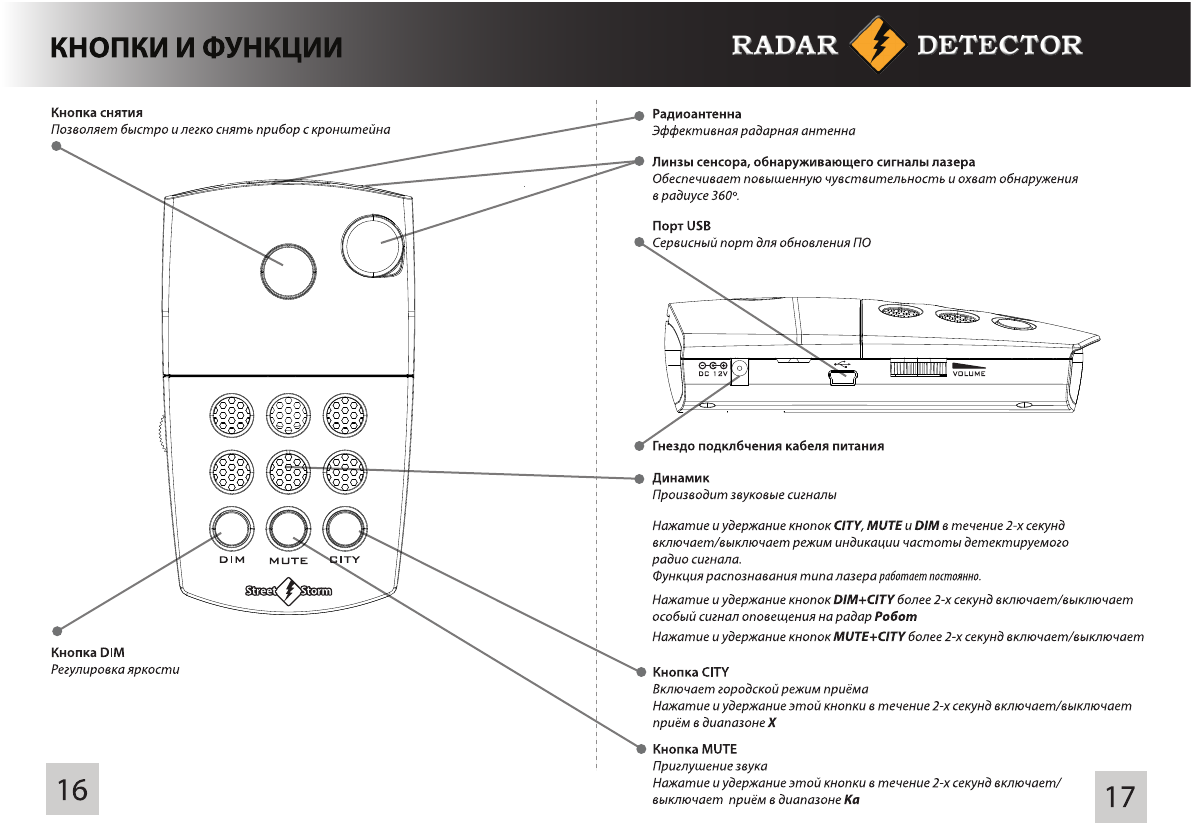 КНОПКИ И ФУНКЦИИ

RADAR DETECTOR

Кнопка снятия
Позволяет быстро и легко снять прибор с кронштейна

DIM MUTE CITY

Street Storm

Кнопка DIM
Регулировка яркости

16

Радиоантенна
Эффективная радарная антенна

Линзы сенсора, обнаруживающего сигналы лазера
Обеспечивает повышенную чувствительность и охват обнаружения в радиусе 360º.

Порт USB
Сервисный порт для обновления ПО

DC 12V

VOLUME

Гнездо подклбчения кабеля питания

Динамик
Производит звуковые сигналы

Нажатие и удержание кнопок CITY, MUTE и DIM в течение 2-х секунд включает/выключает режим индикации частоты детектируемого радио сигнала.
Функция распознавания типа лазера работает постоянно.

Нажатие и удержание кнопок DIM+CITY более 2-х секунд включает/выключает особый сигнал оповещения на радар Робот

Нажатие и удержание кнопок MUTE+CITY более 2-х секунд включает/выключает

Кнопка CITY
Включает городской режим приёма
Нажатие и удержание этой кнопки в течение 2-х секунд включает/выключает приём в диапазоне X

Кнопка MUTE
Приглушение звука
Нажатие и удержание этой кнопки в течение 2-х секунд включает/выключает приём в диапазоне Ka

17