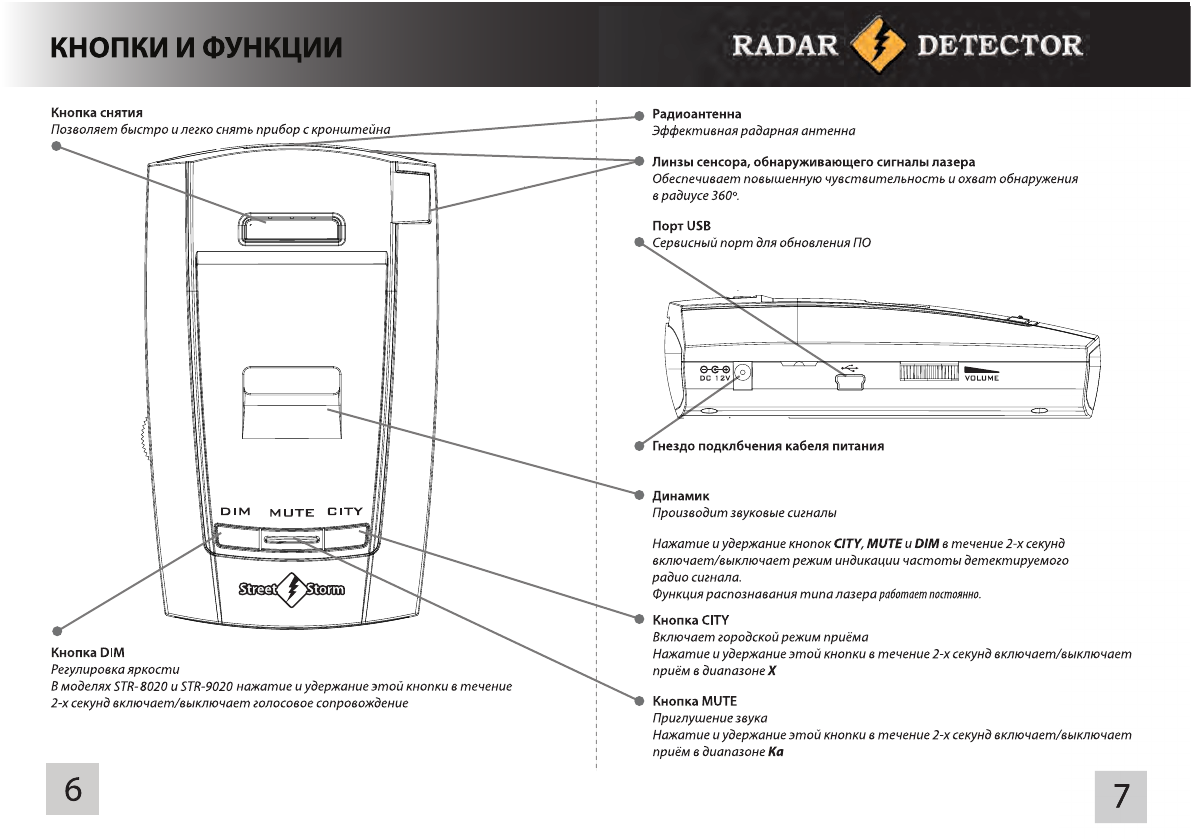 КНОПКИ И ФУНКЦИИ

RADAR DETECTOR

Кнопка снятия
Позволяет быстро и легко снять прибор с кронштейна

DIM MUTE CITY

Street Storm

Кнопка DIM
Регулировка яркости
В моделях STR-8020 и STR-9020 нажатие и удержание этой кнопки в течение 2-х секунд включает/выключает голосовое сопровождение

6

Радиоантенна
Эффективная радарная антенна

Линзы сенсора, обнаруживающего сигналы лазера
Обеспечивает повышенную чувствительность и охват обнаружения в радиусе 360º.

Порт USB
Сервисный порт для обновления ПО

DC 12V

VOLUME

Гнездо подклбчения кабеля питания

Динамик
Производит звуковые сигналы

Нажатие и удержание кнопок CITY, MUTE и DIM в течение 2-х секунд включает/выключает режим индикации частоты детектируемого радио сигнала.
Функция распознавания типа лазера работает постоянно.

Кнопка CITY
Включает городской режим приёма
Нажатие и удержание этой кнопки в течение 2-х секунд включает/выключает приём в диапазоне X

Кнопка MUTE
Приглушение звука
Нажатие и удержание этой кнопки в течение 2-х секунд включает/выключает приём в диапазоне Ka

7