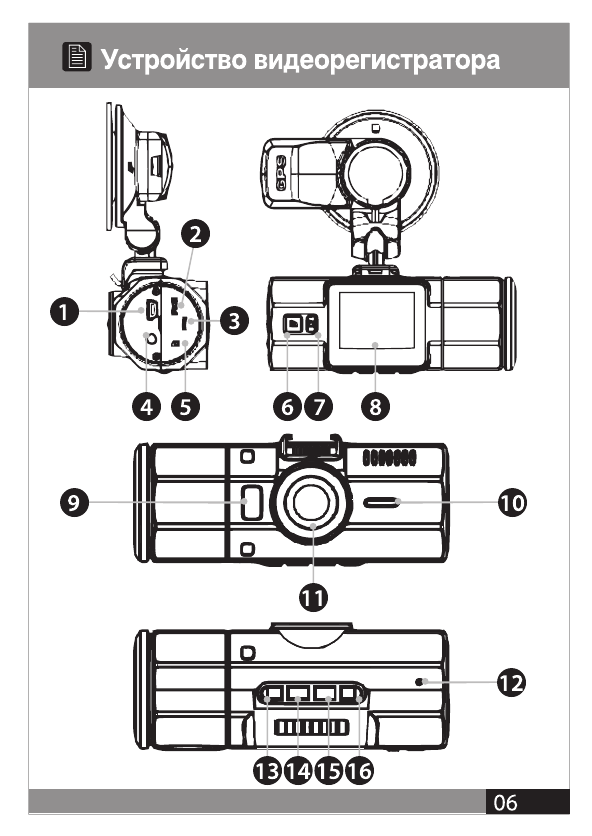 Устройство видеорегистратора

GPS

1
2
3
4
5
6
7
8
9
10
11
12
13
14
15
16

06