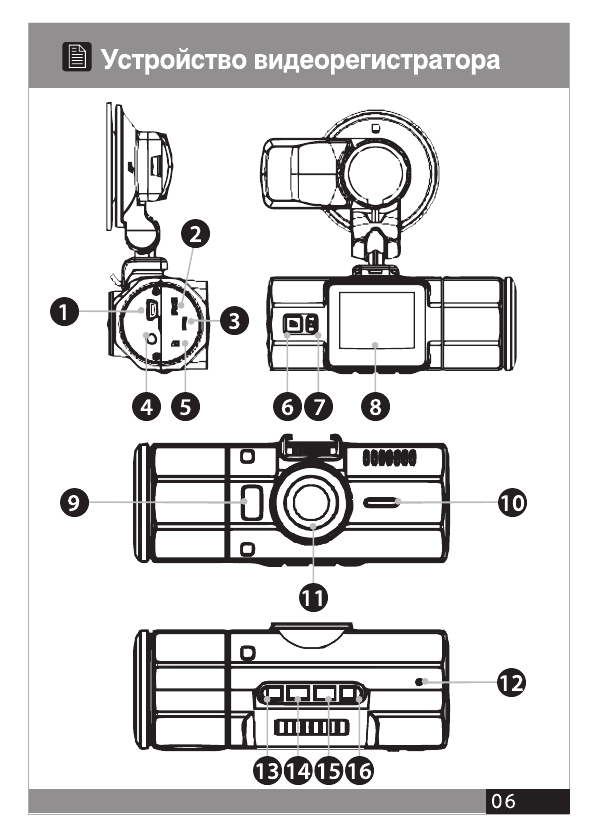 Устройство видеорегистратора

1
2
3
4
5
6
7
8
9
10
11
12
13
14
15
16

06