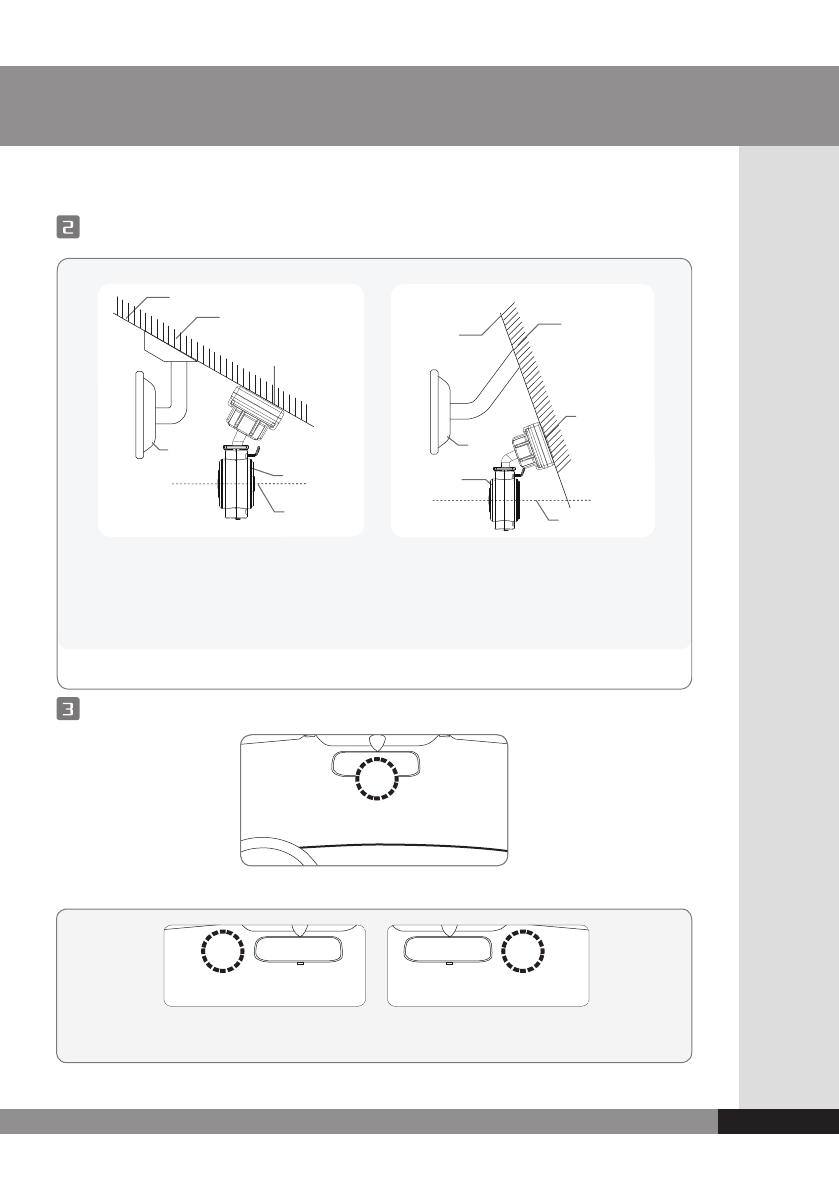 2

3