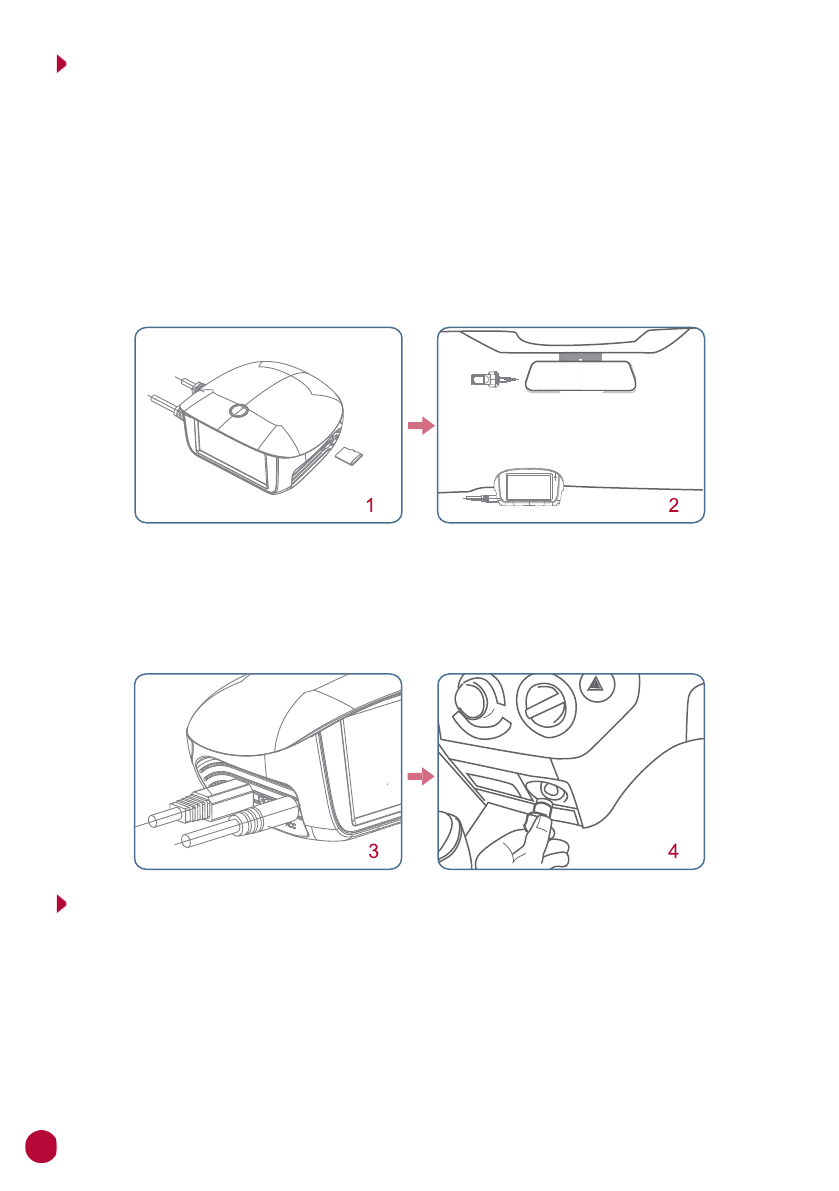 1

2

3

4