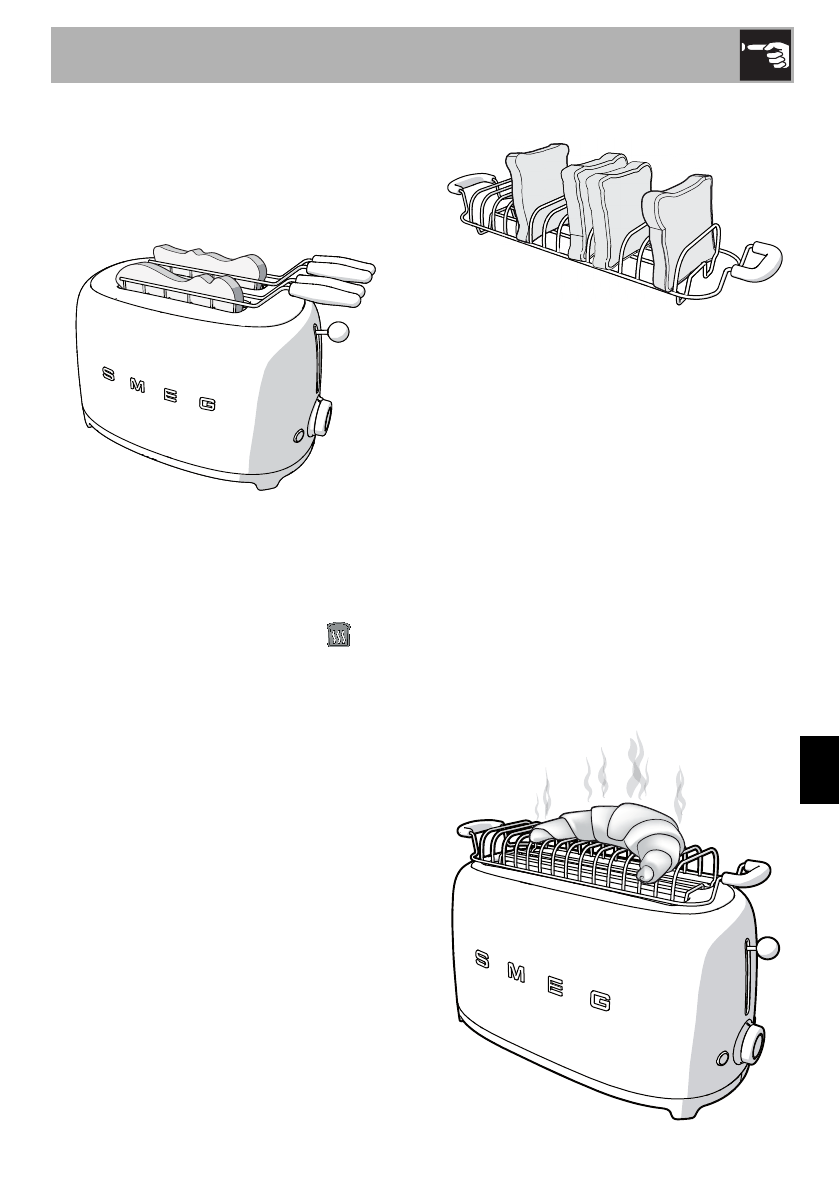 S M E G

S M E G