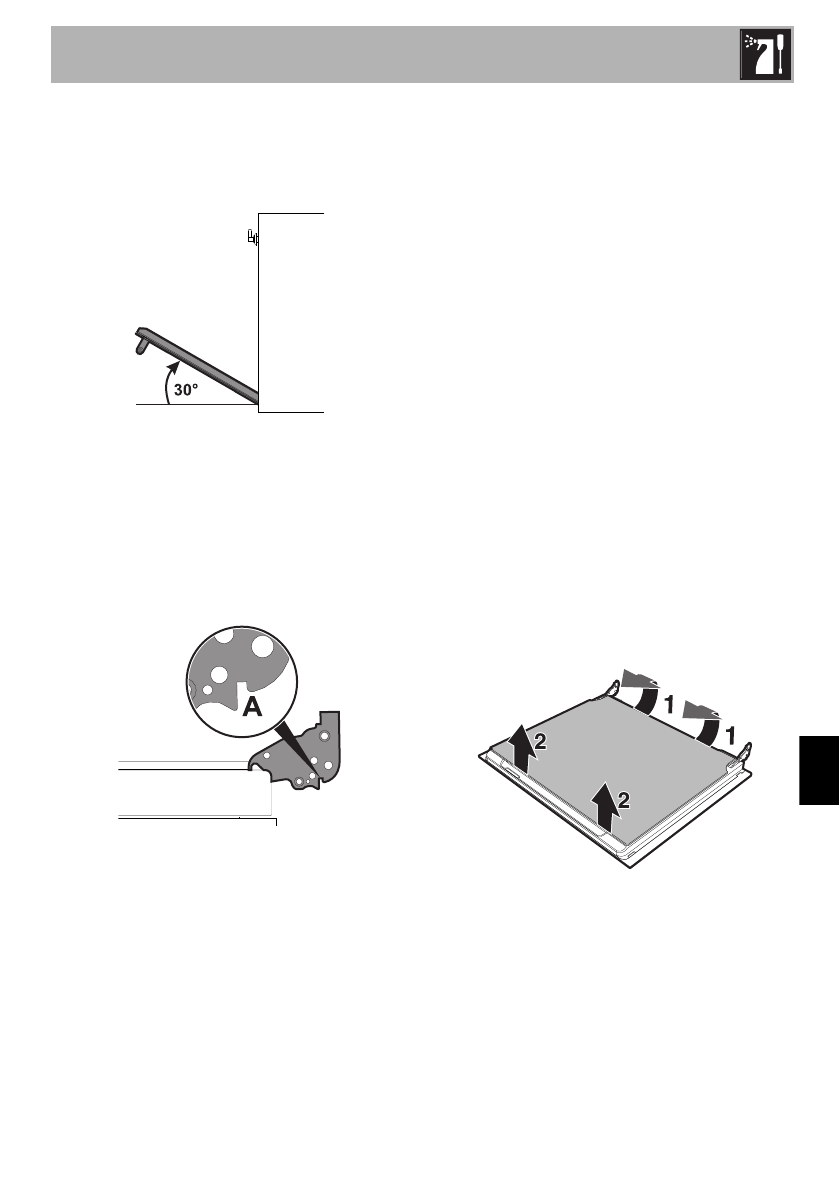 30°

A

1

1

2

2