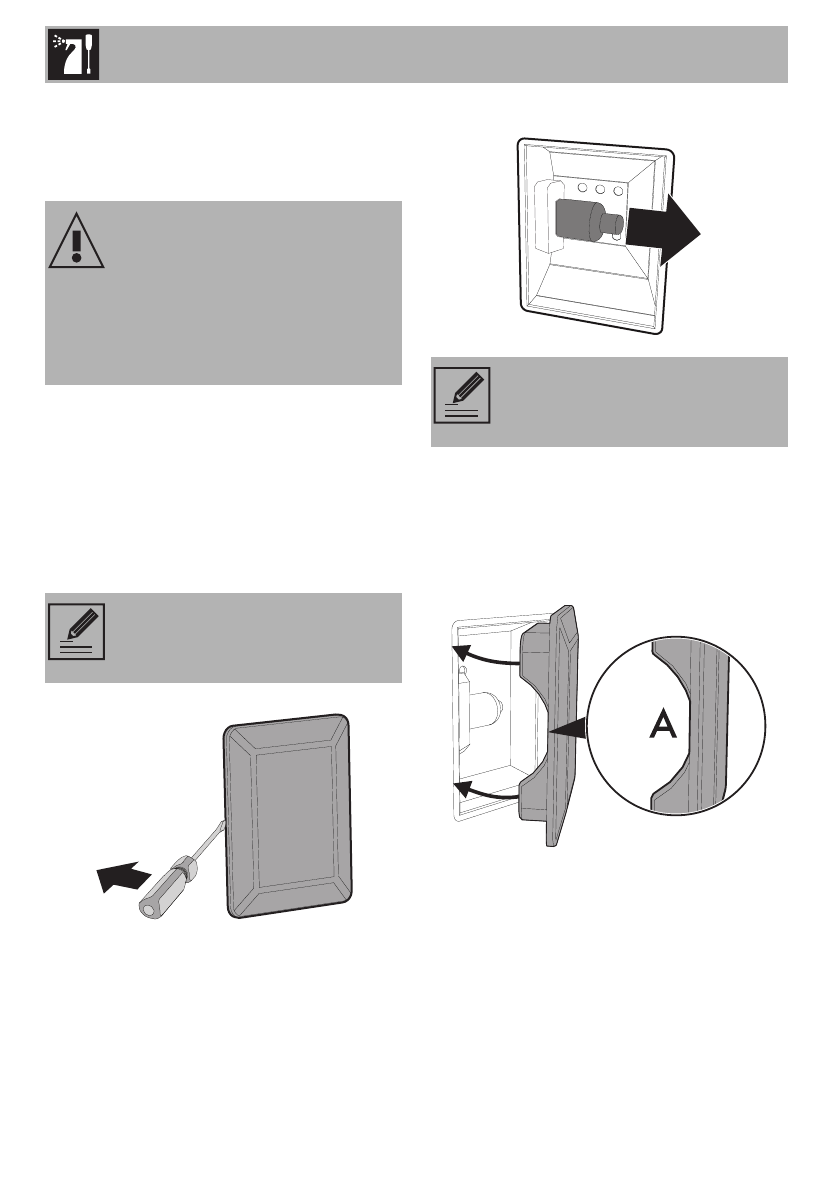 A