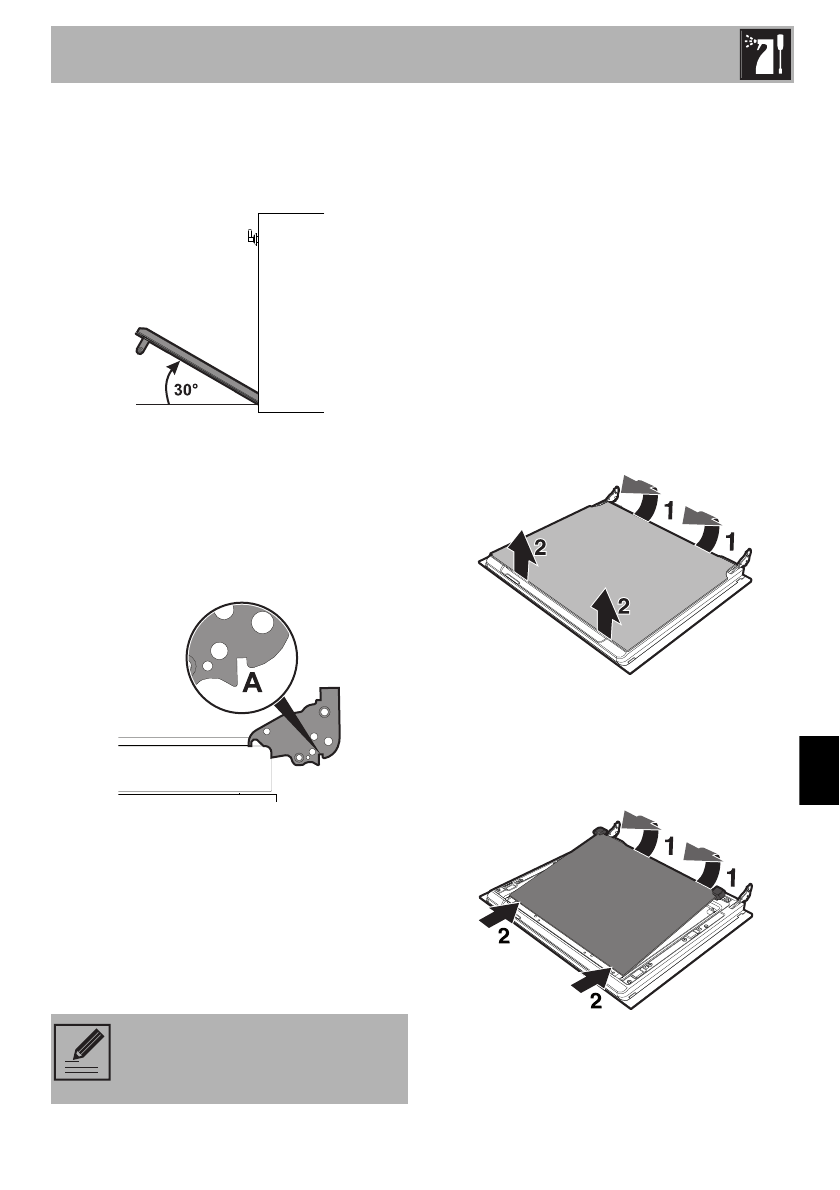 30°

A

1

1

2

2

1

1

2

2