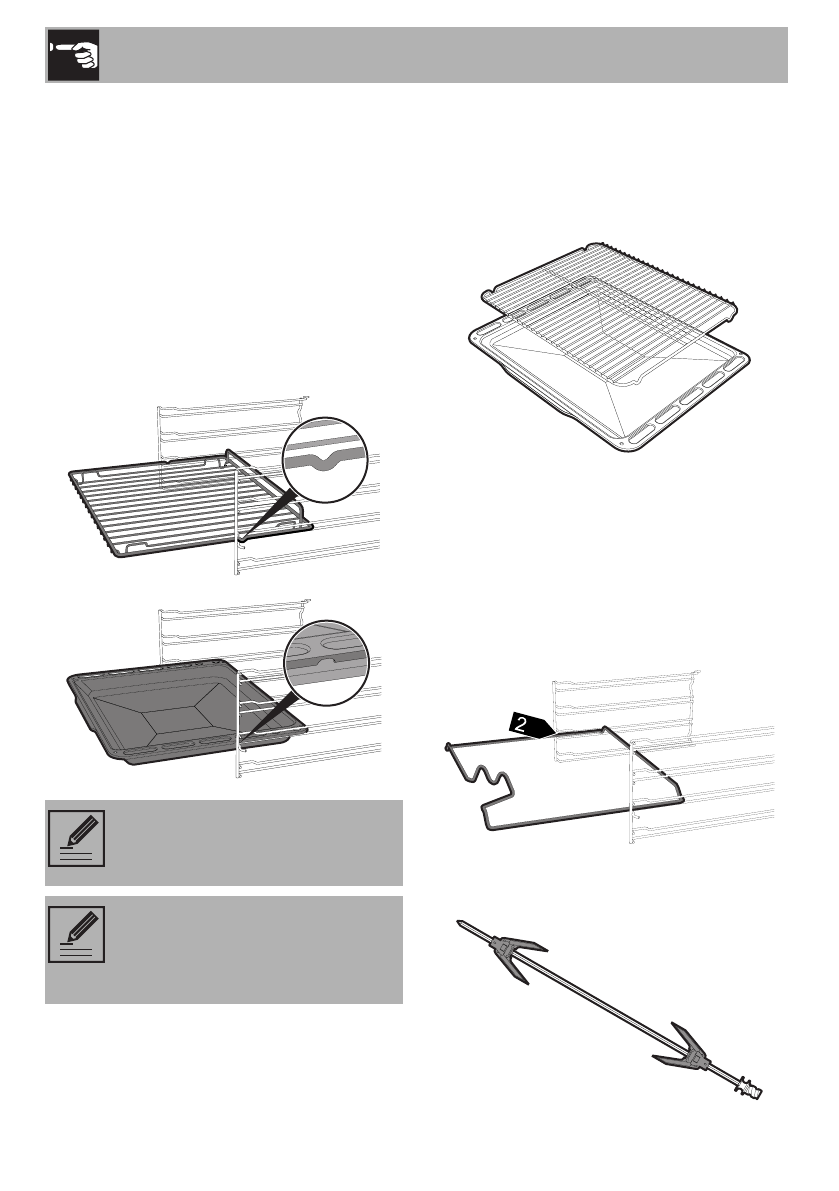 2