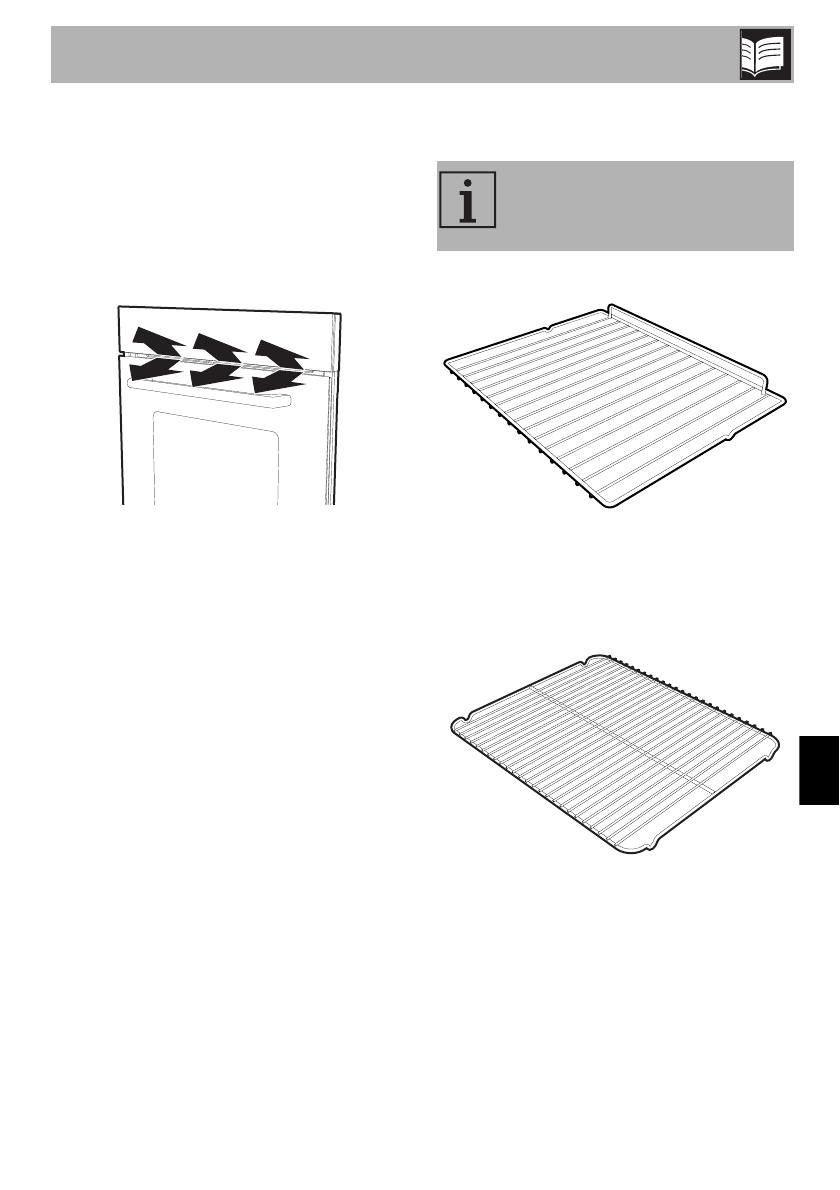 i