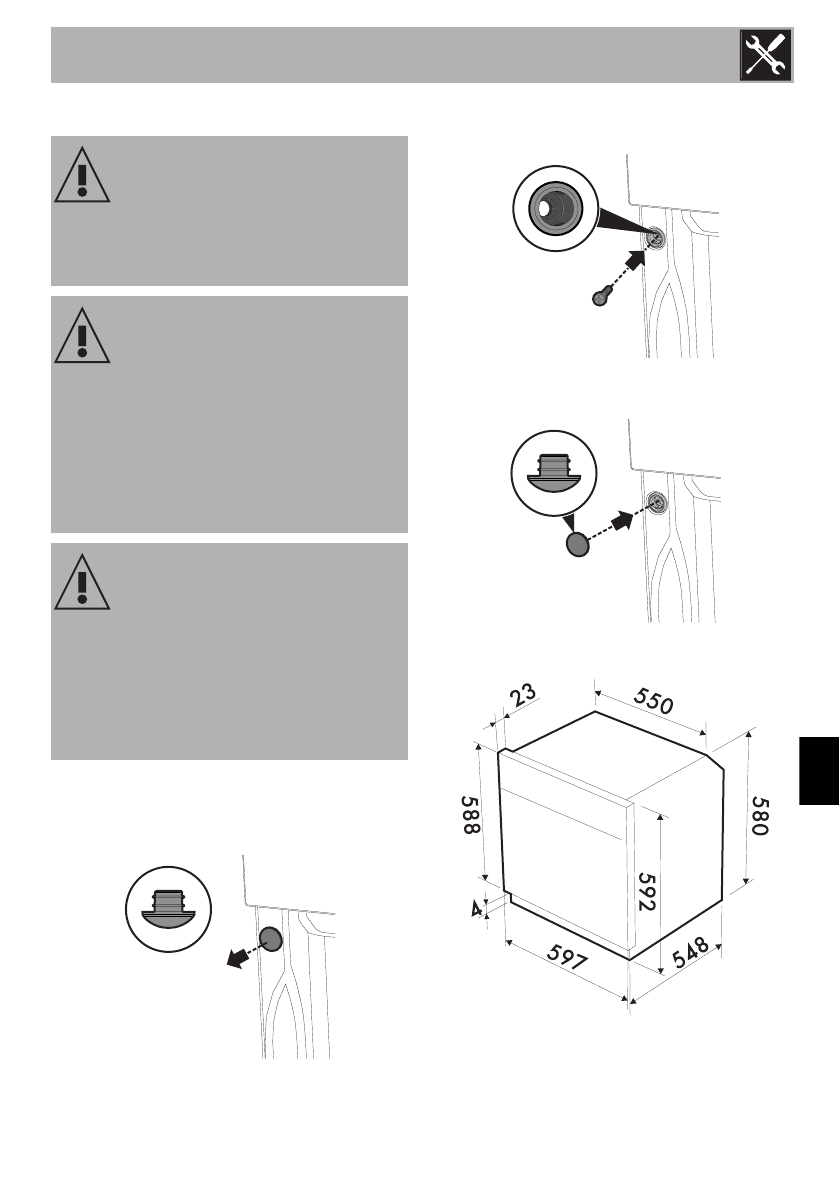 23

550

588

580

592

4

597

548