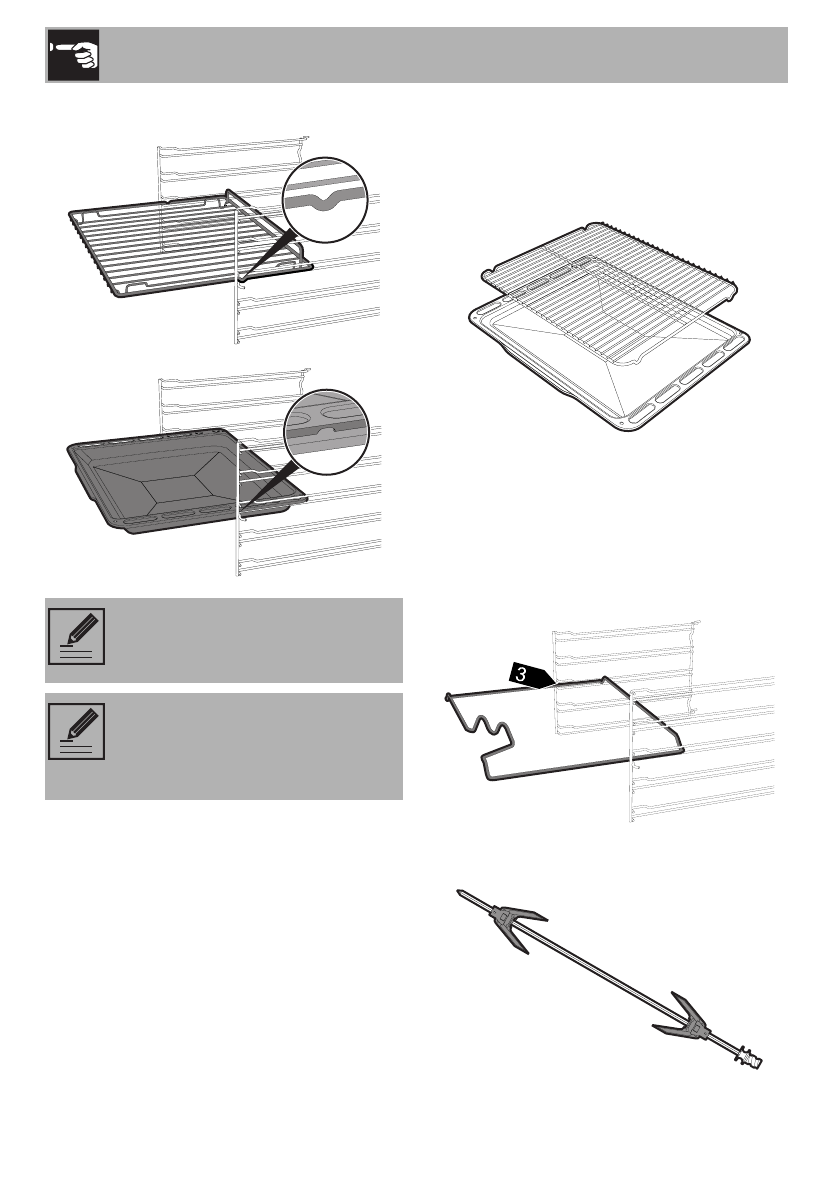 3