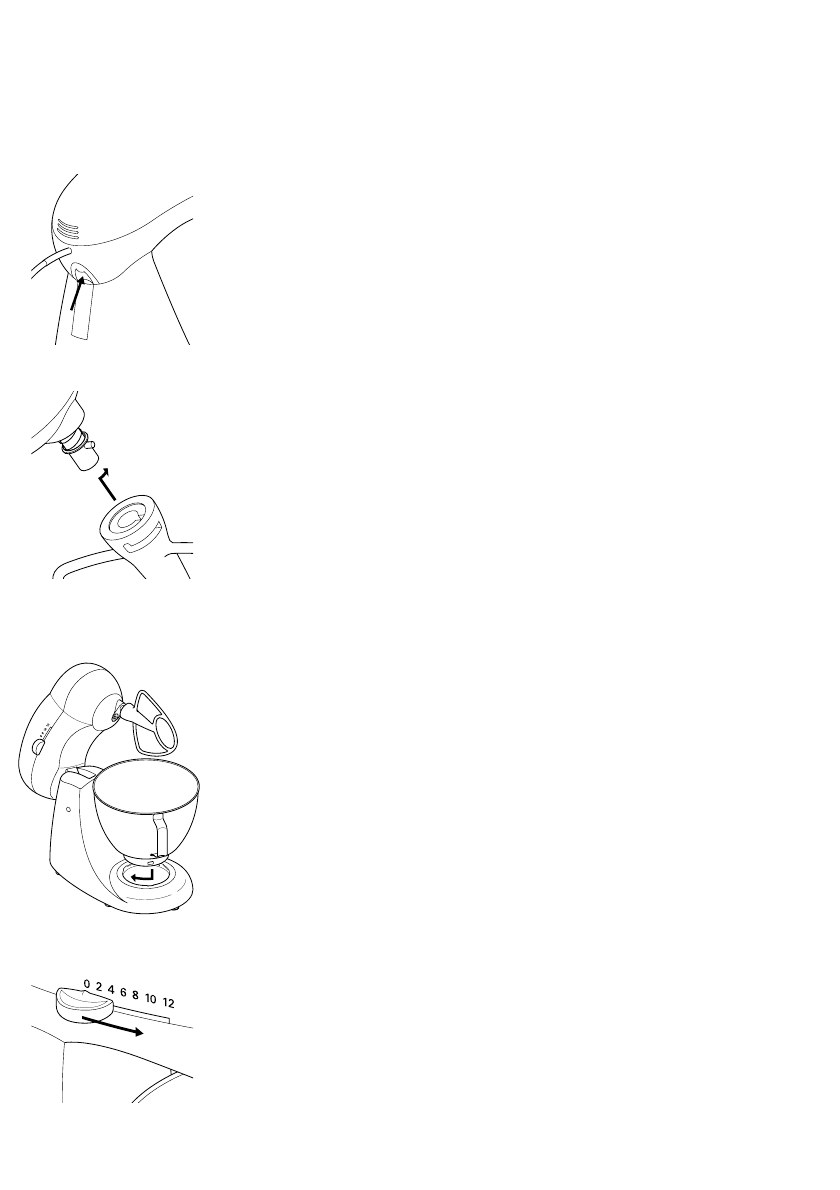 0 2 4 6 8 10 12