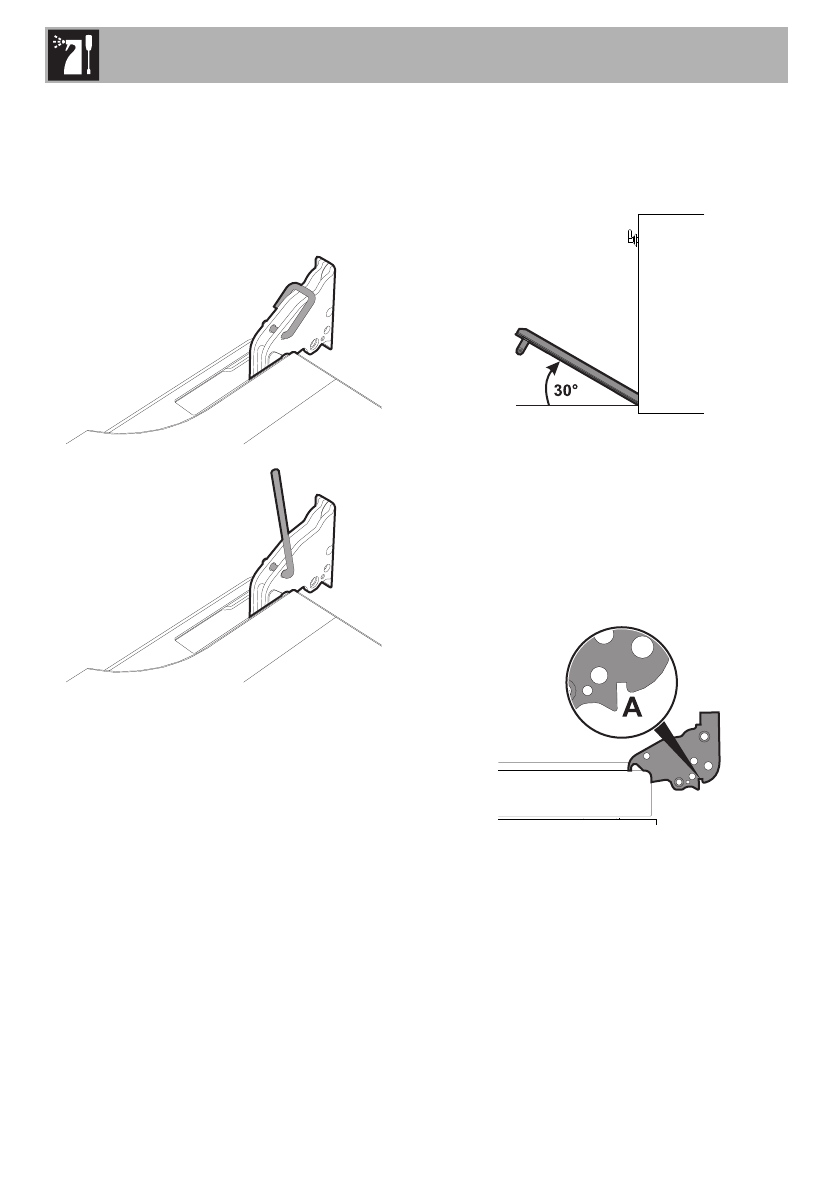 30°

A