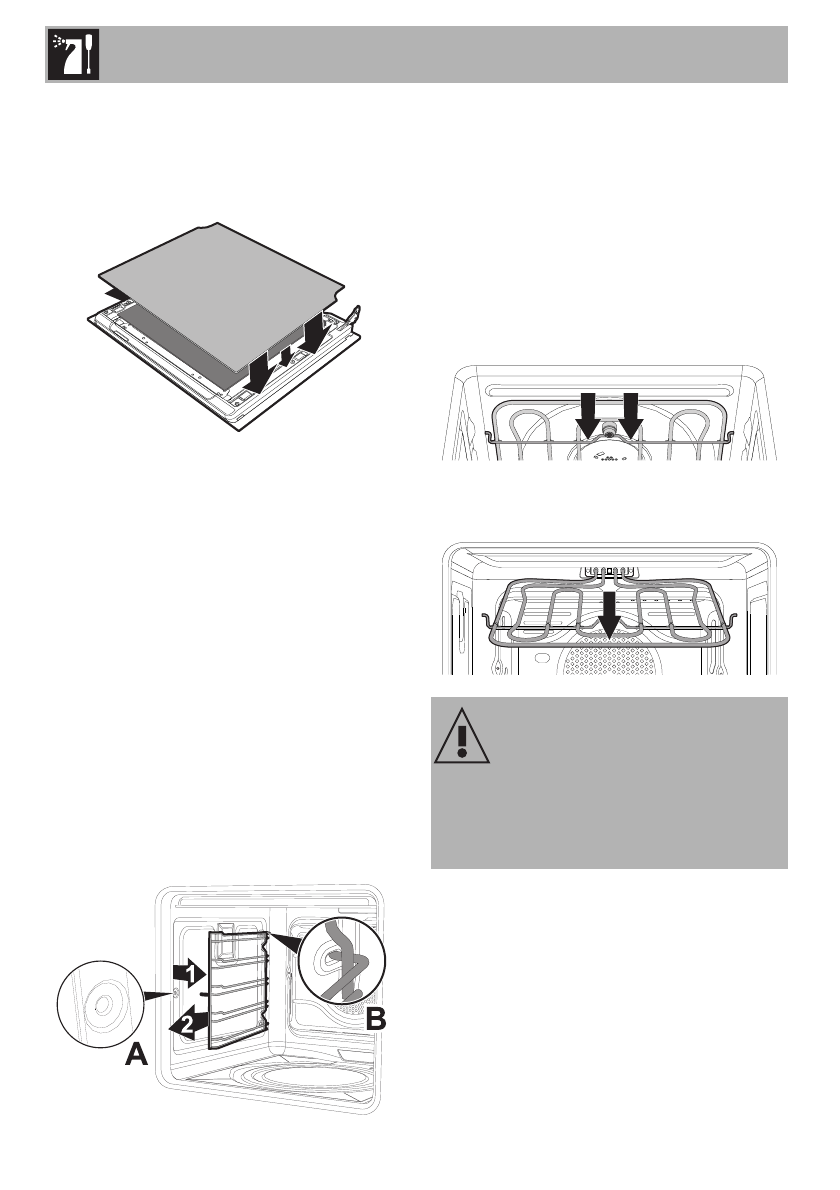 1

2

A

B