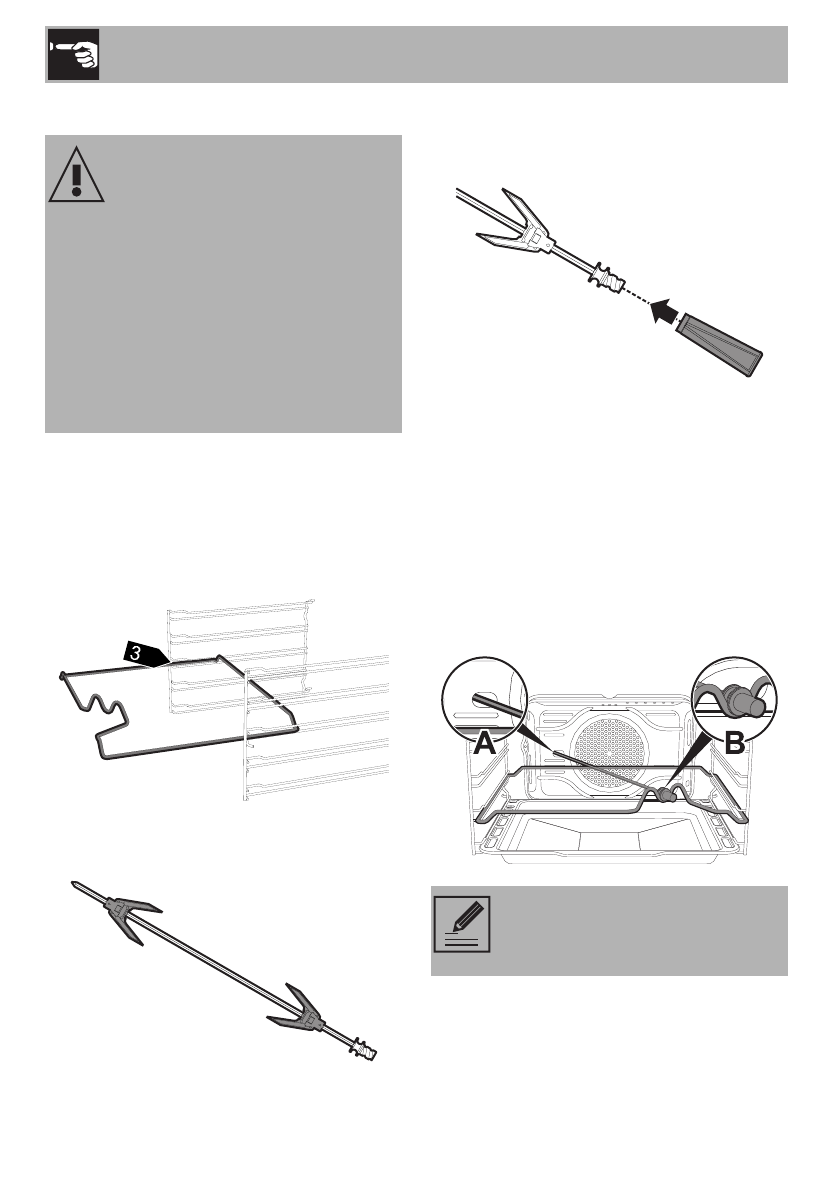 3

A

B