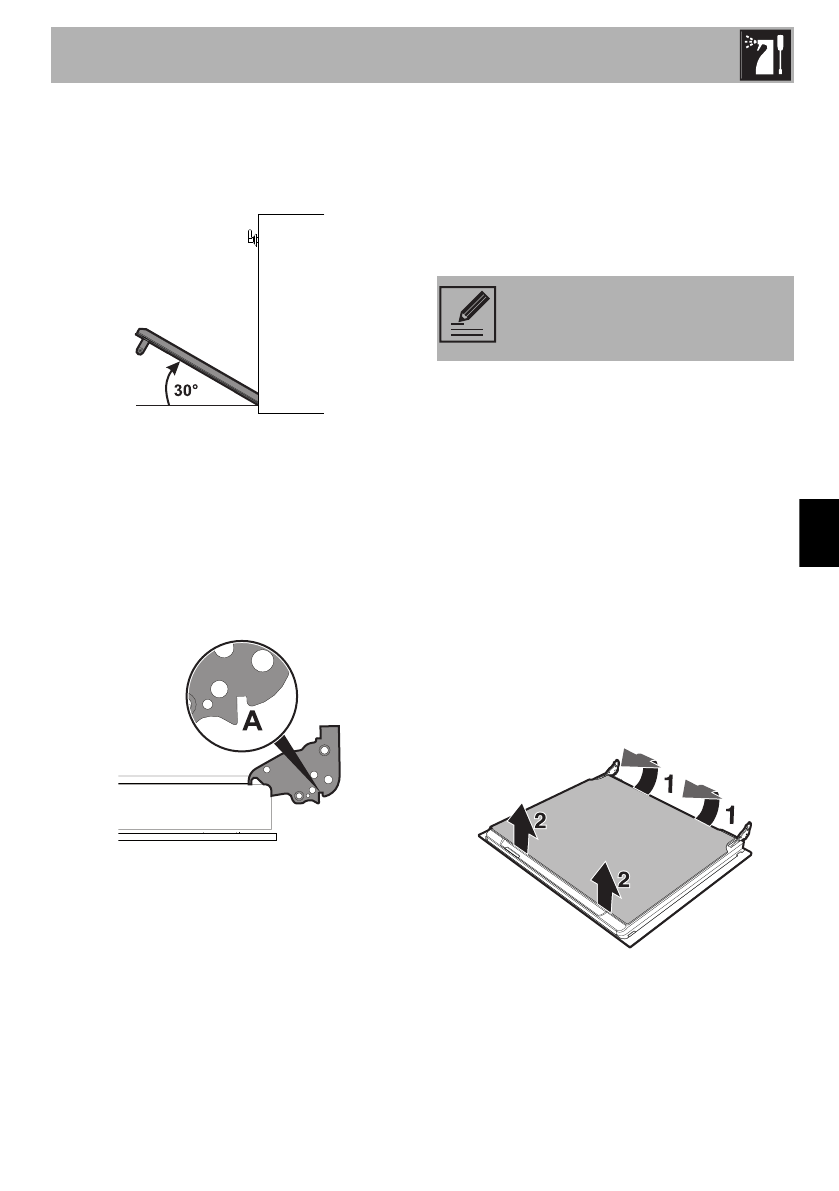 30°

A

1

1

2

2