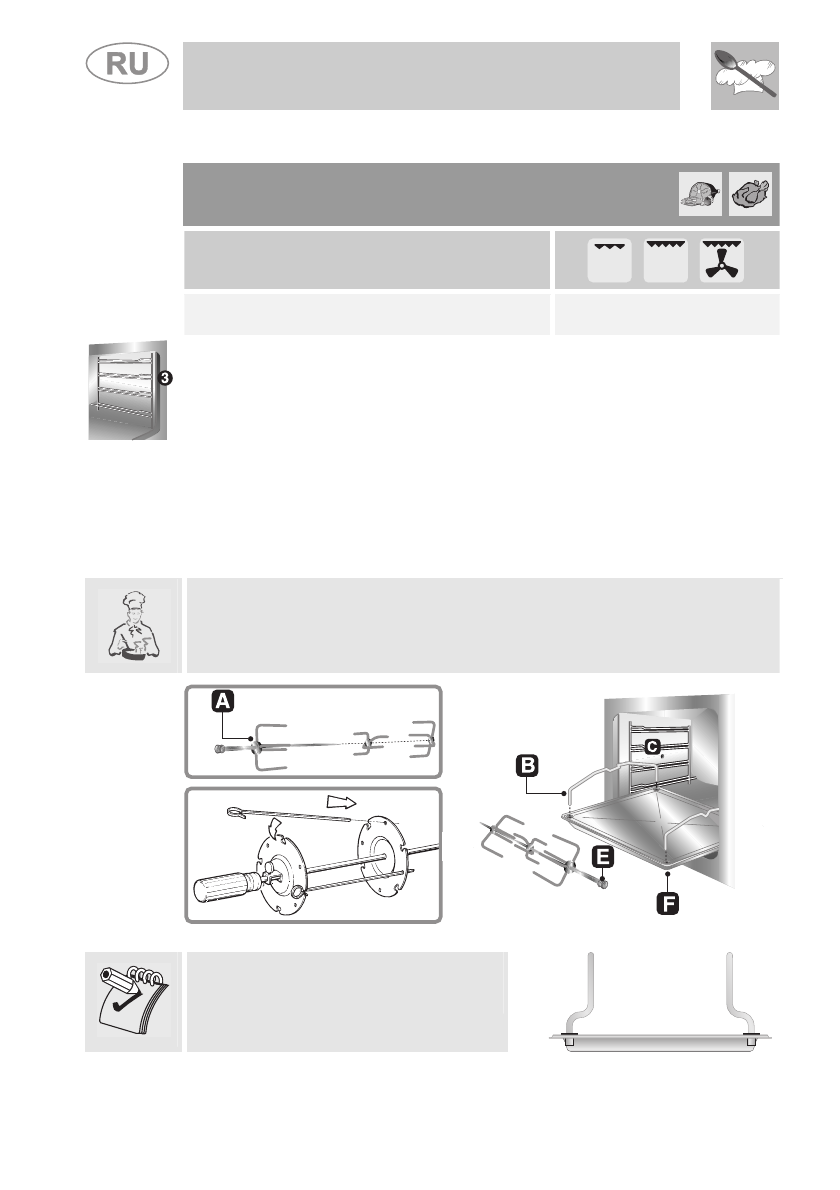 RU

3

A

B

C

E

F