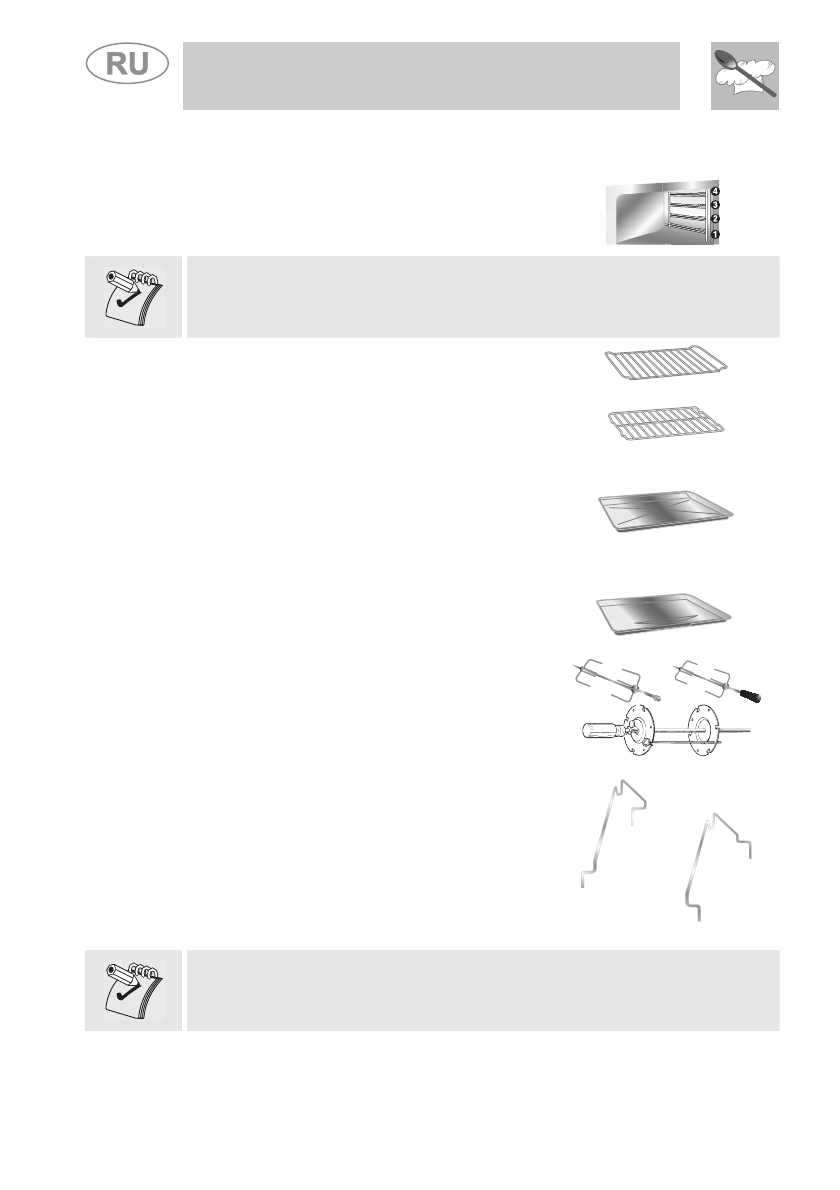 RU

4
3
2
1