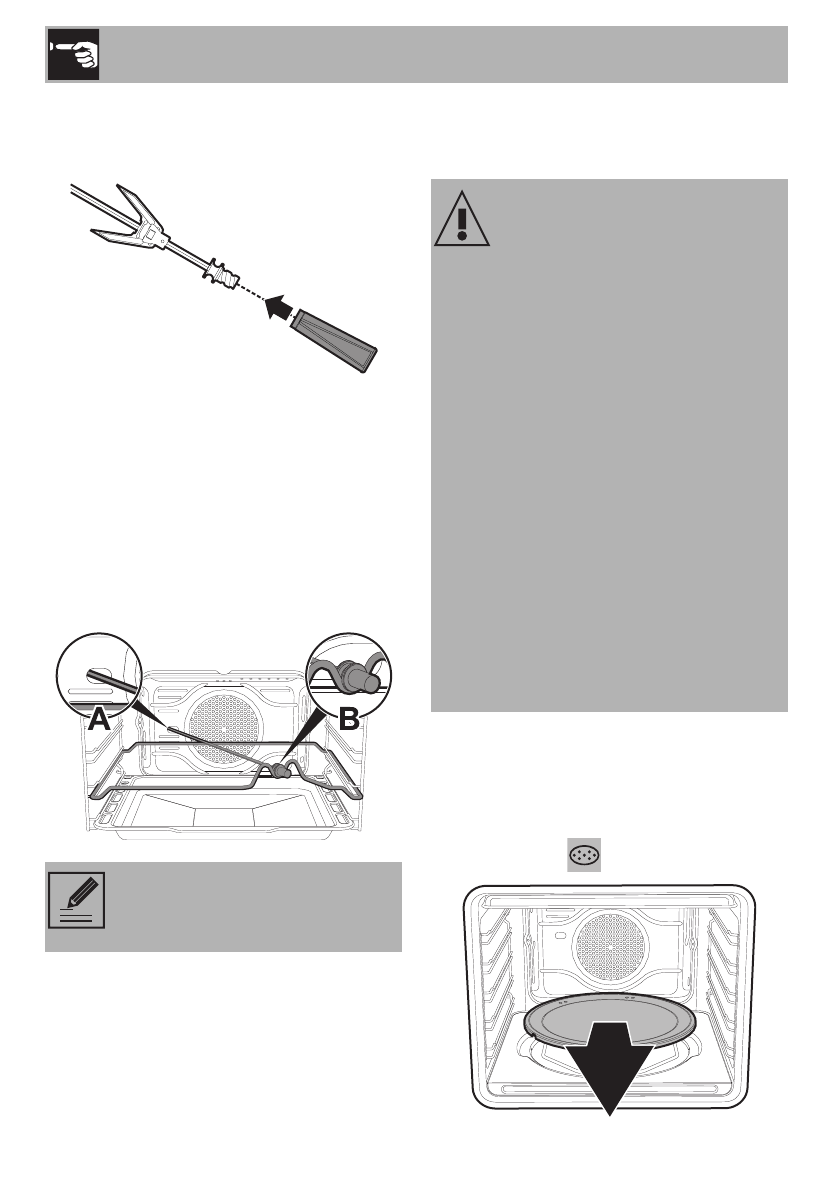 A

B