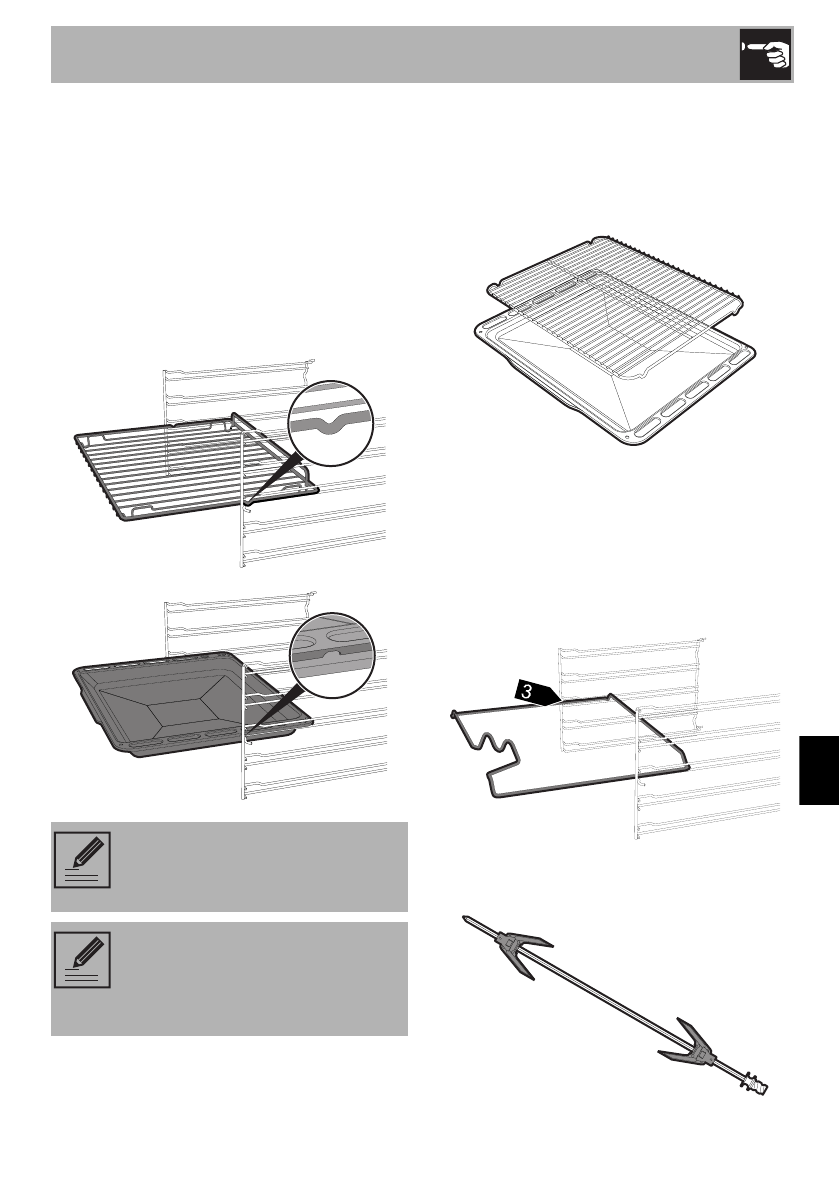 3