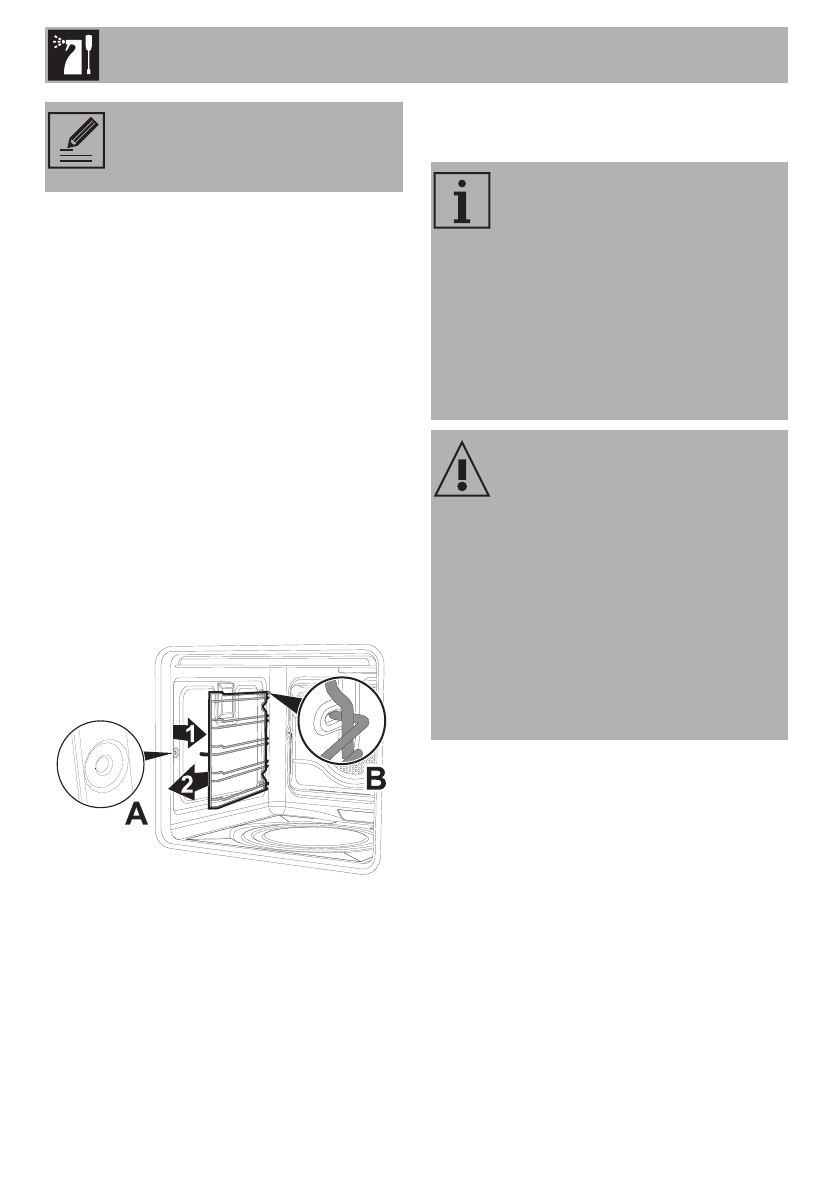 1

2

A

B