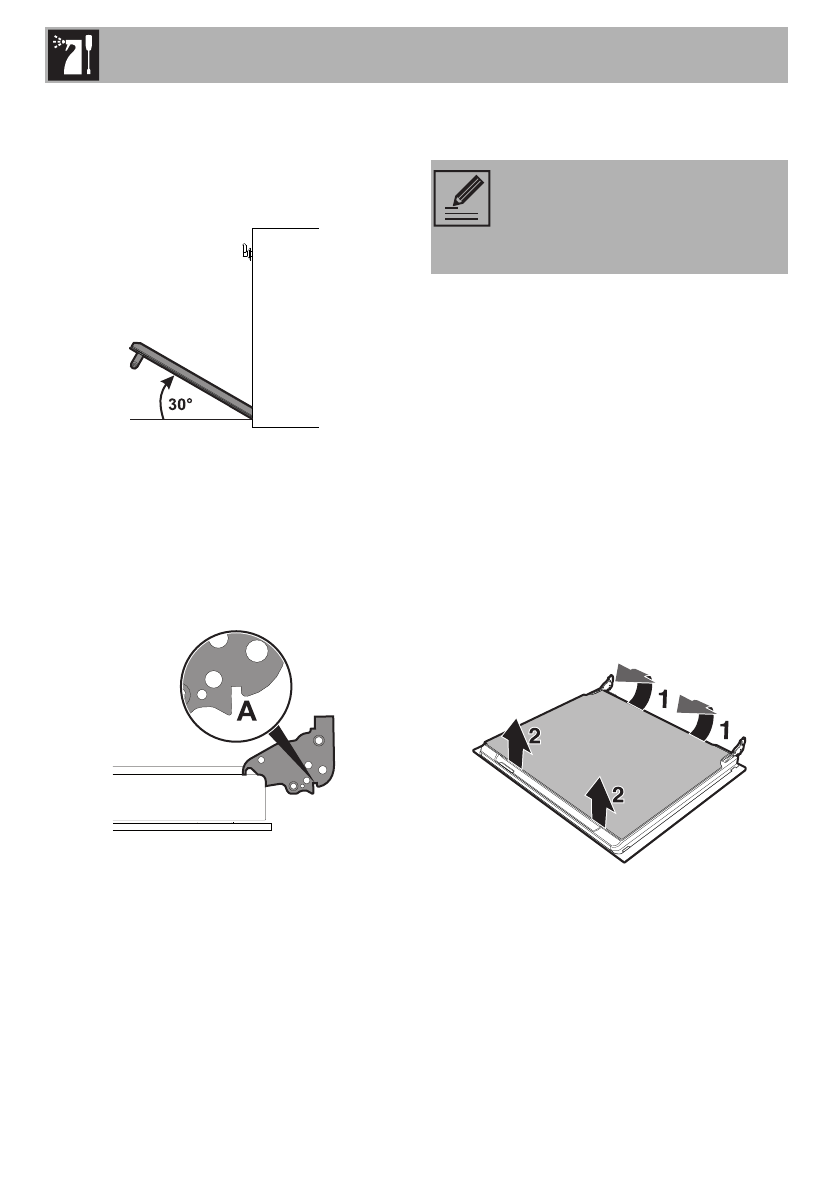 30°

A

1

1

2

2