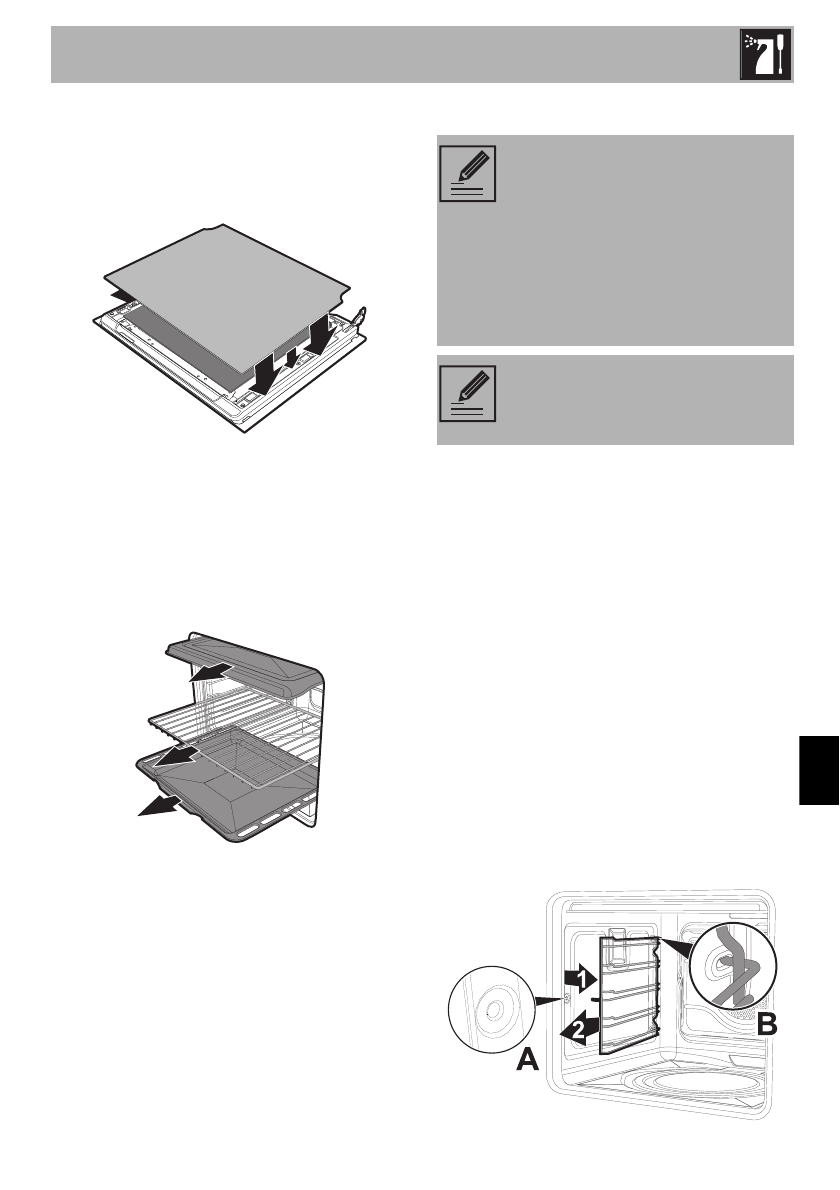 1
2
A
B