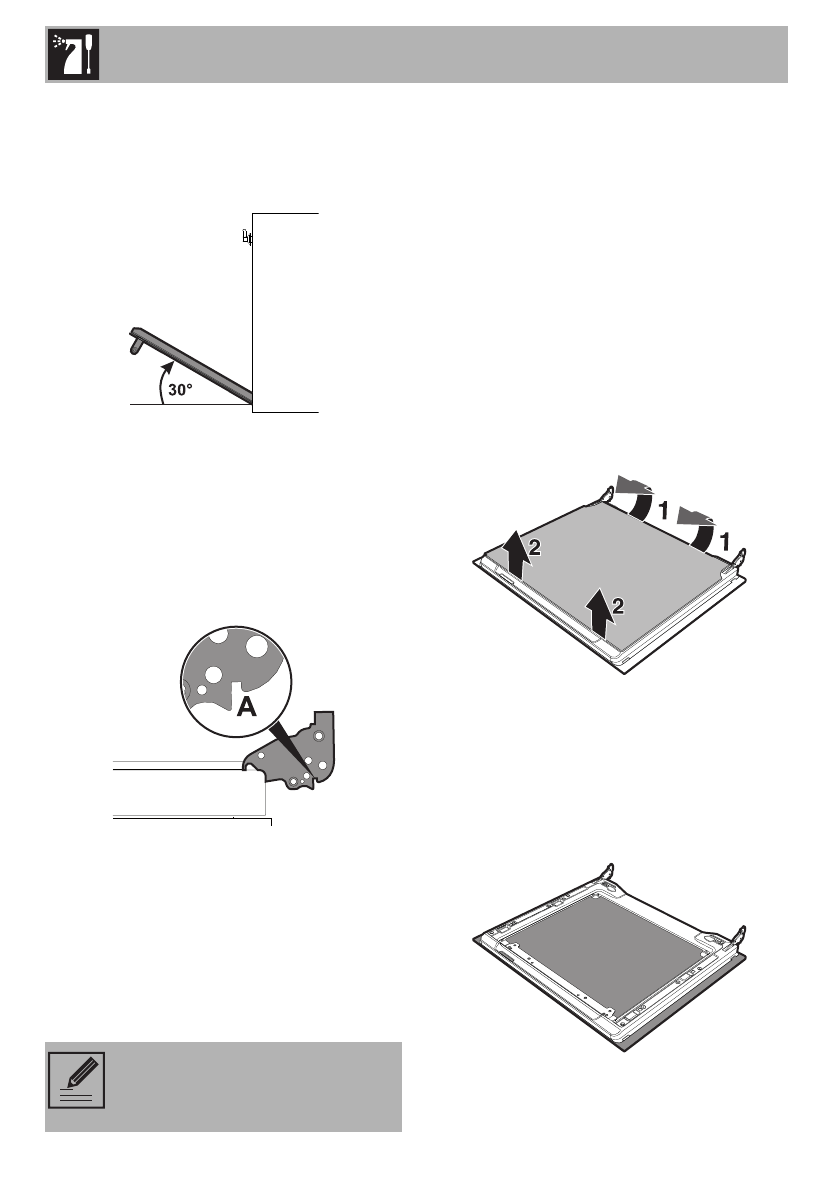 30°

A

1

1

2

2