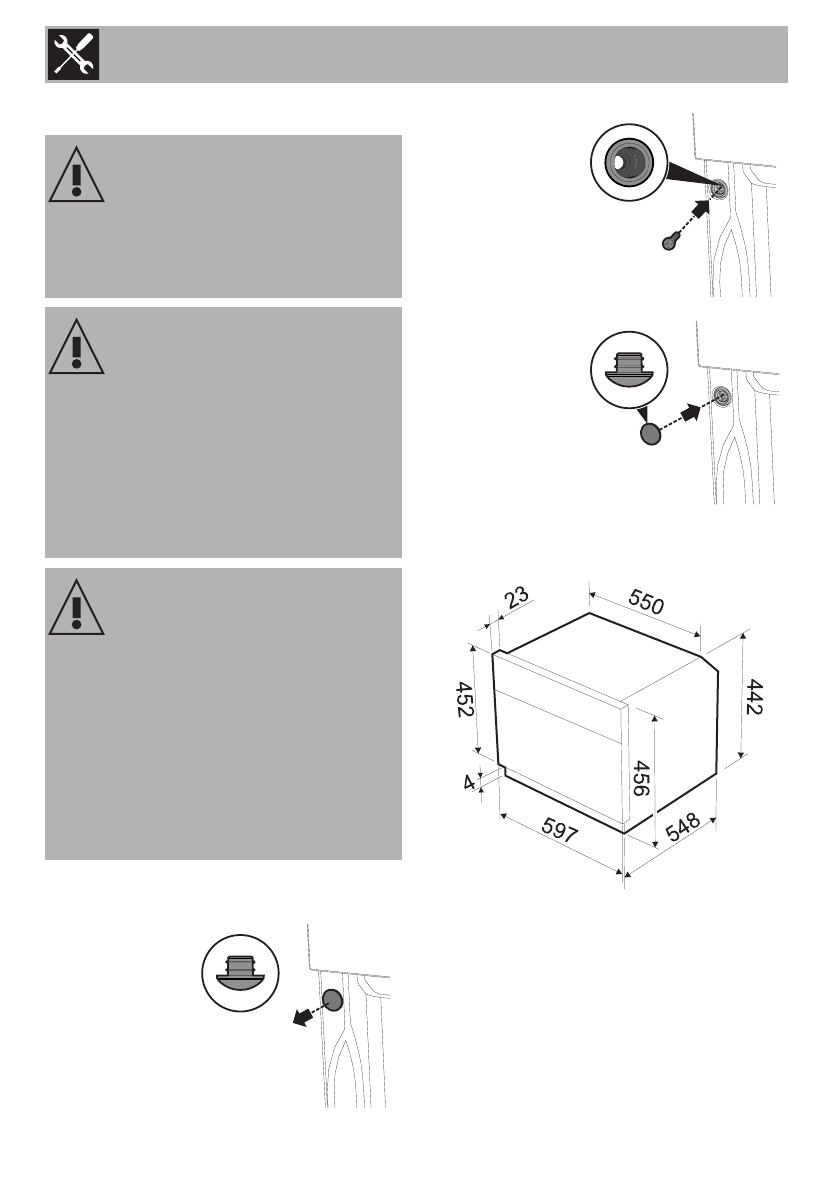 23

550

452

442

4

456

597

548