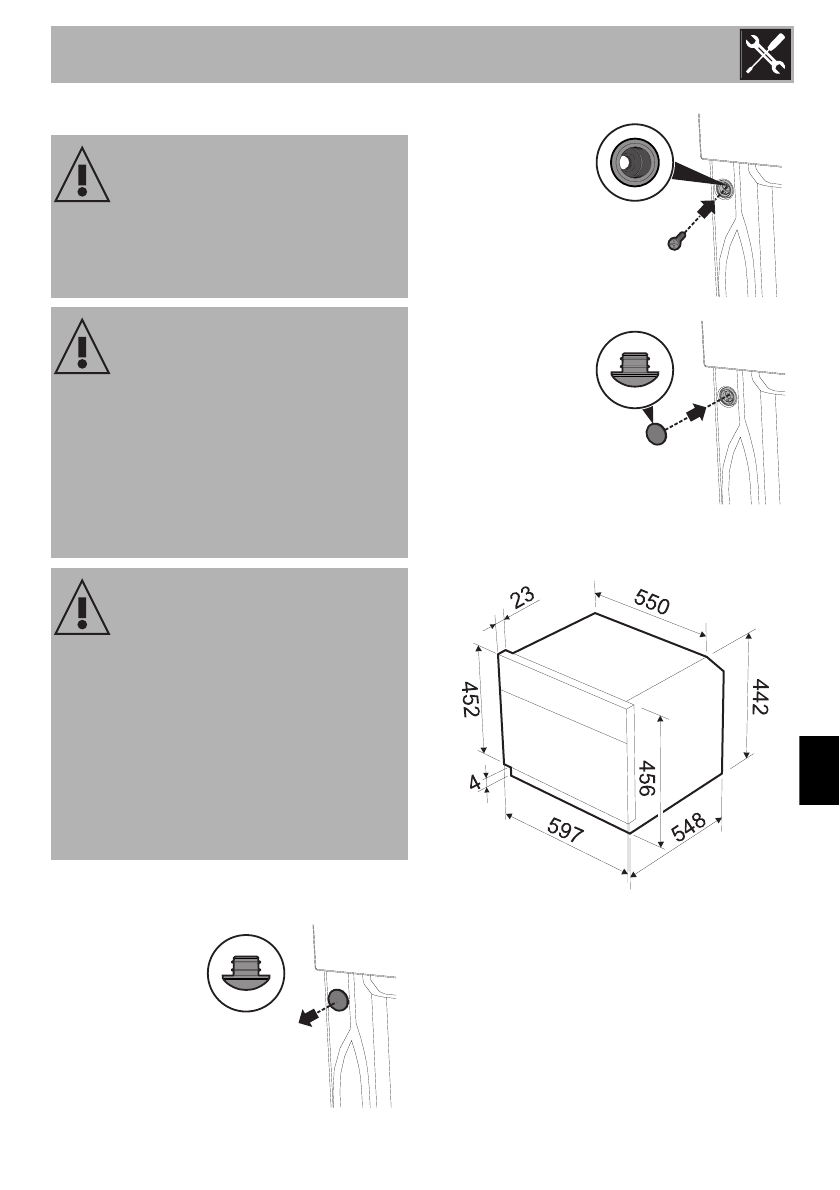 23

550

452

442

4

456

597

548