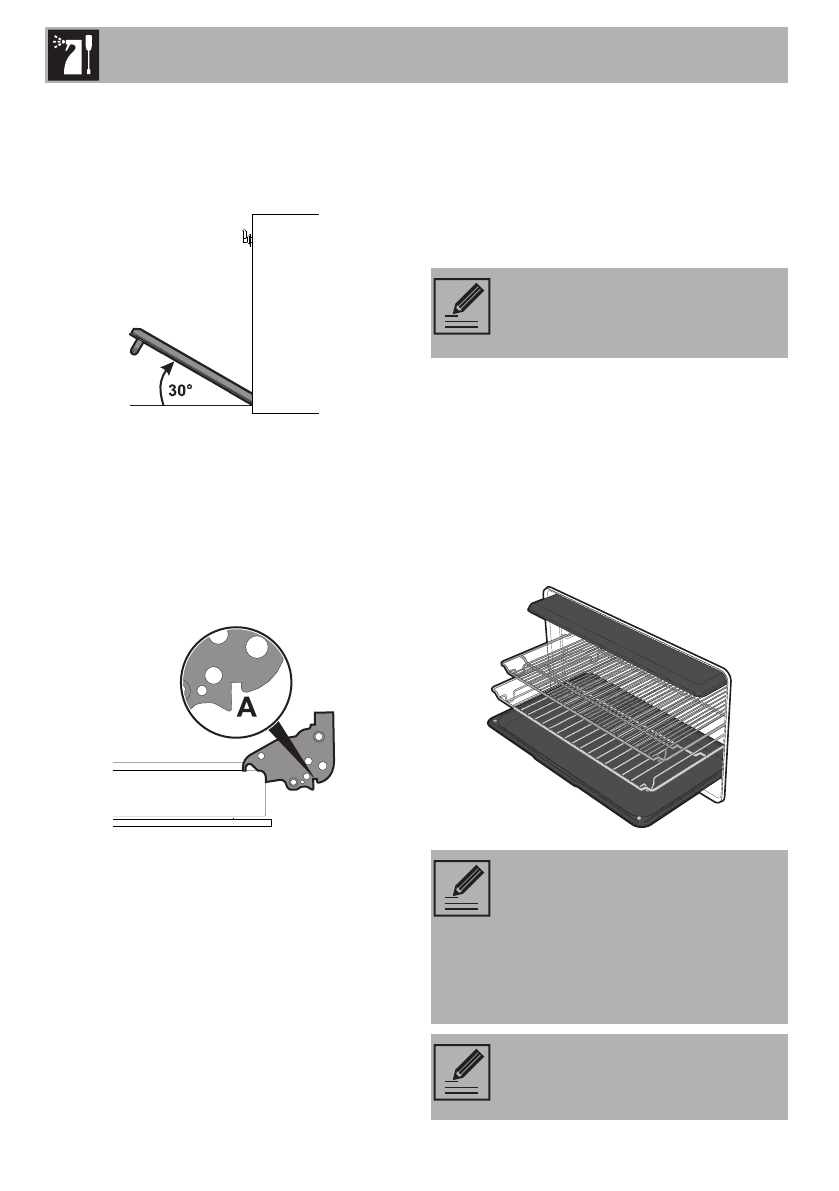 30°

A