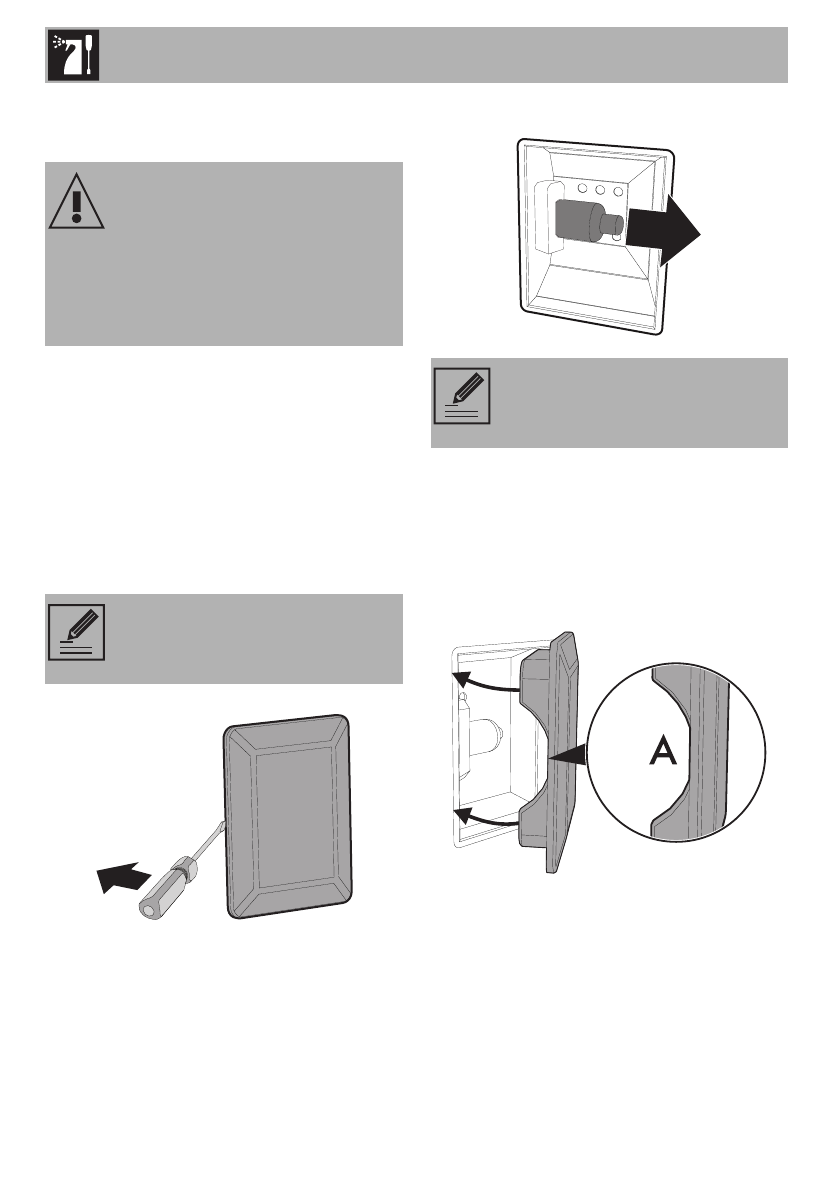 A