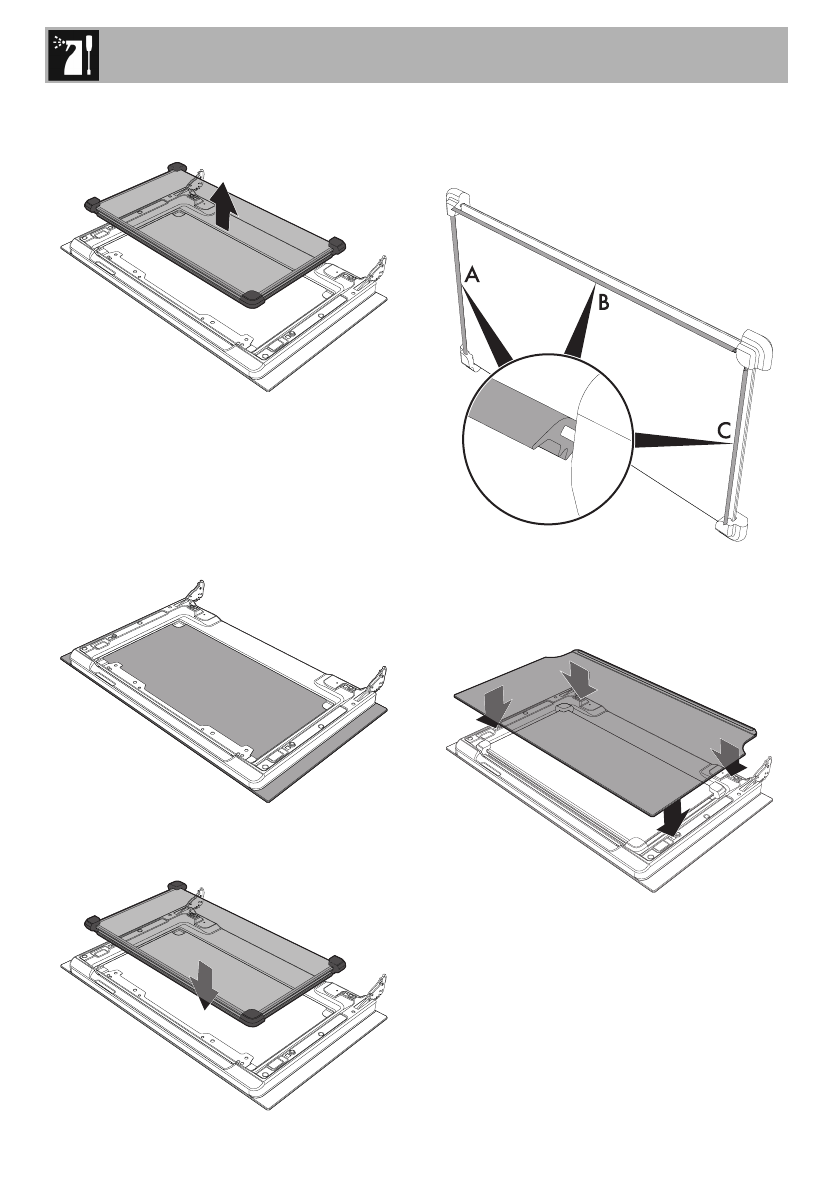 A

B

C