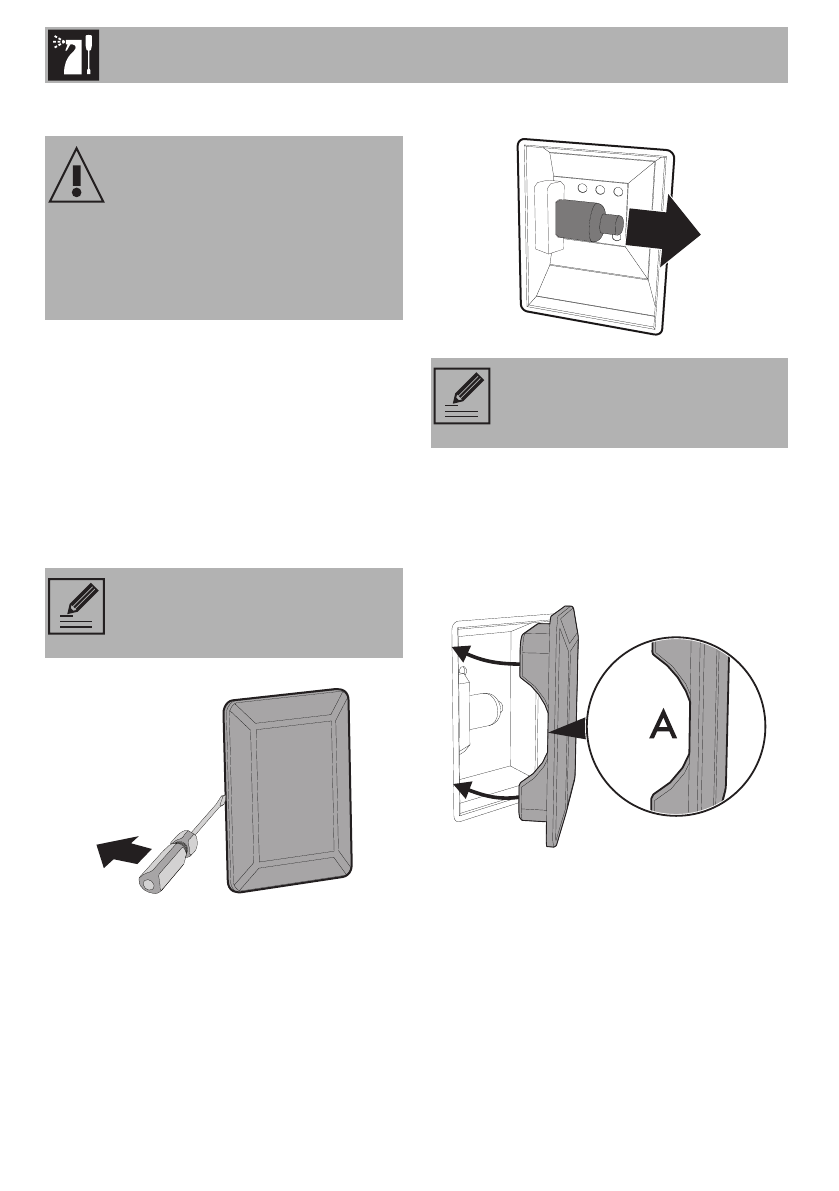 A