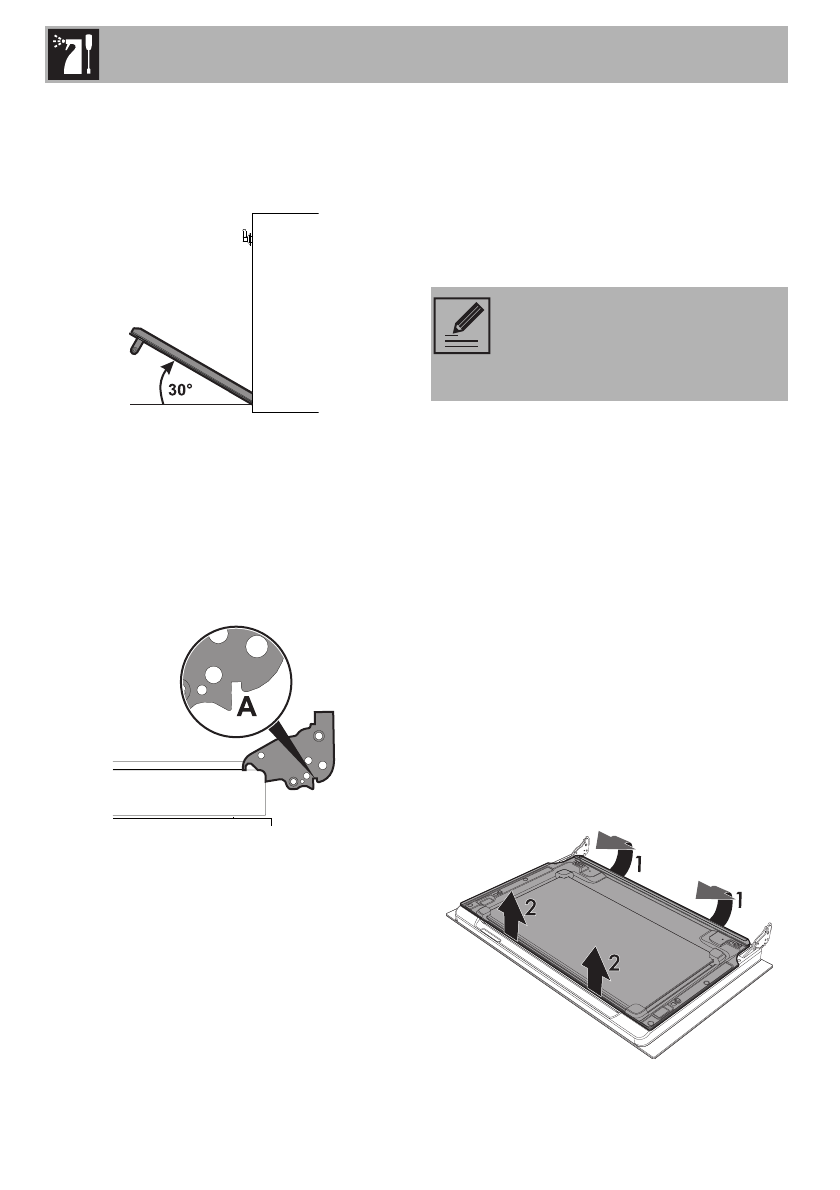 30°

A

1

1

2

2