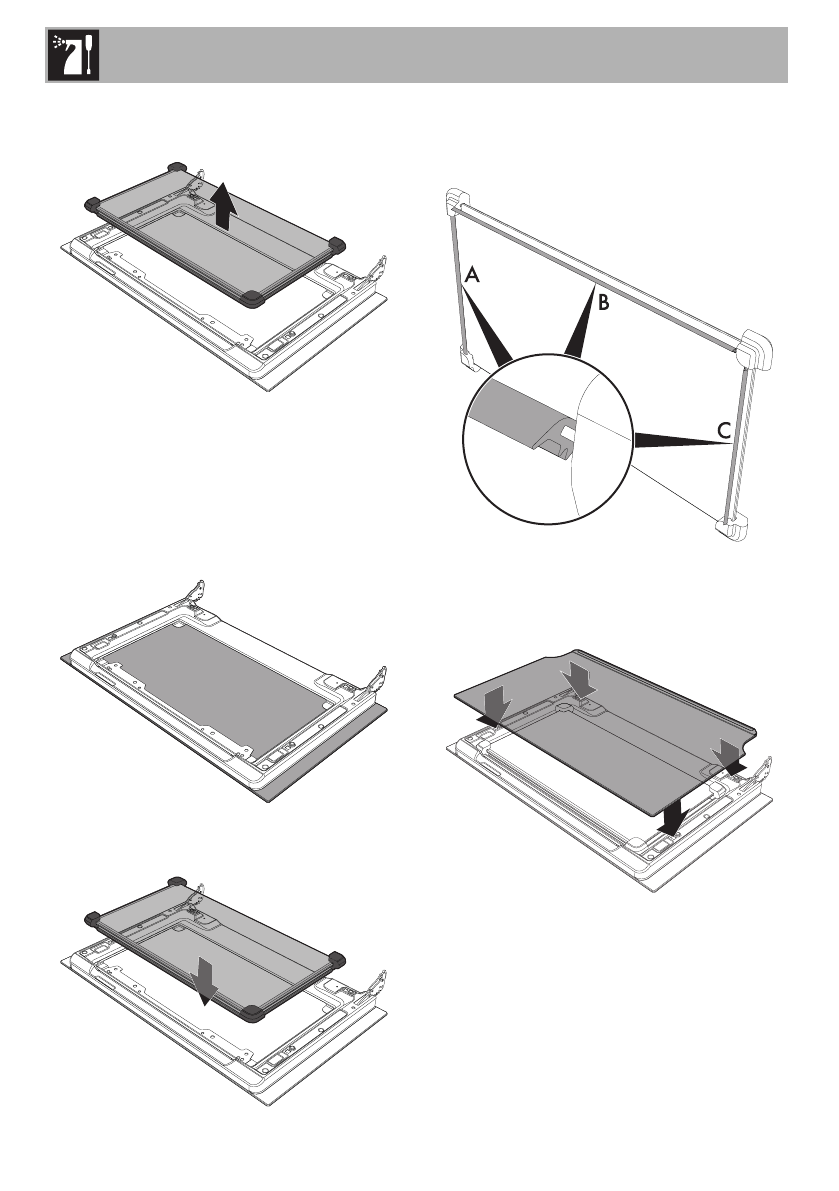 A

B

C