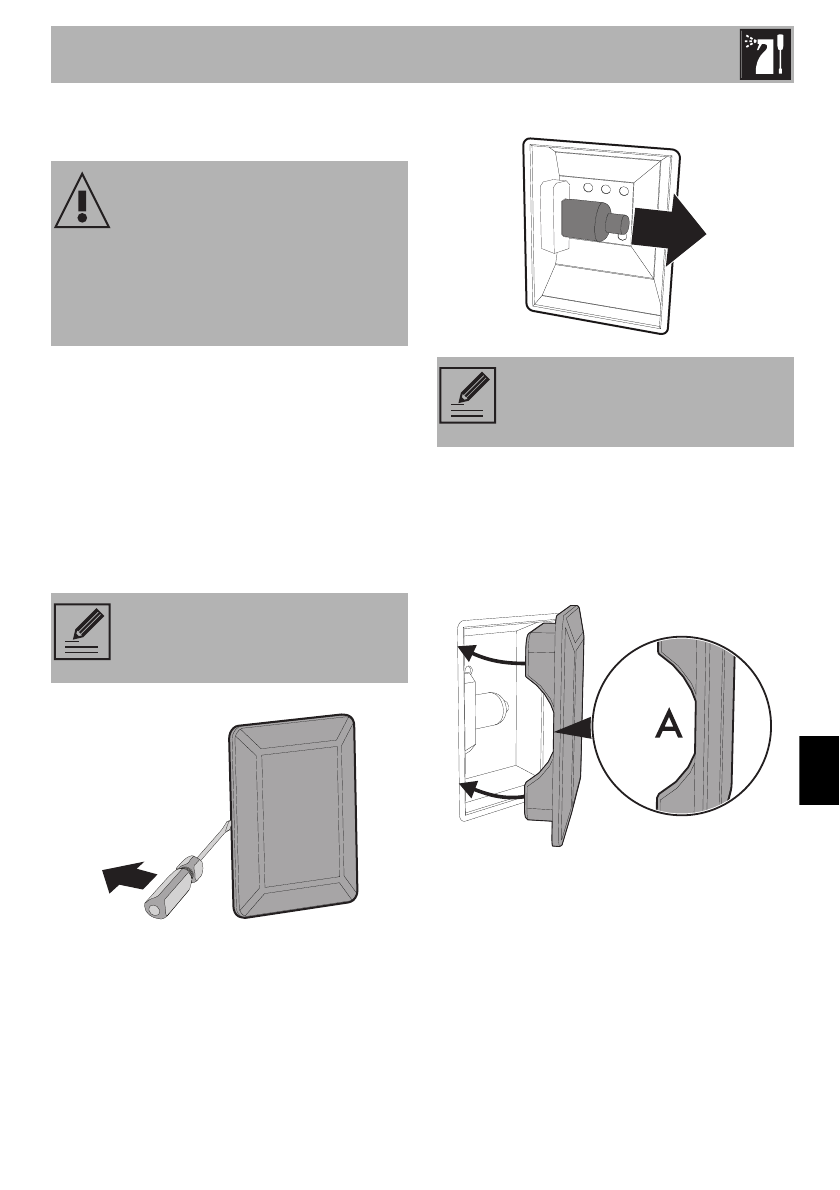 A