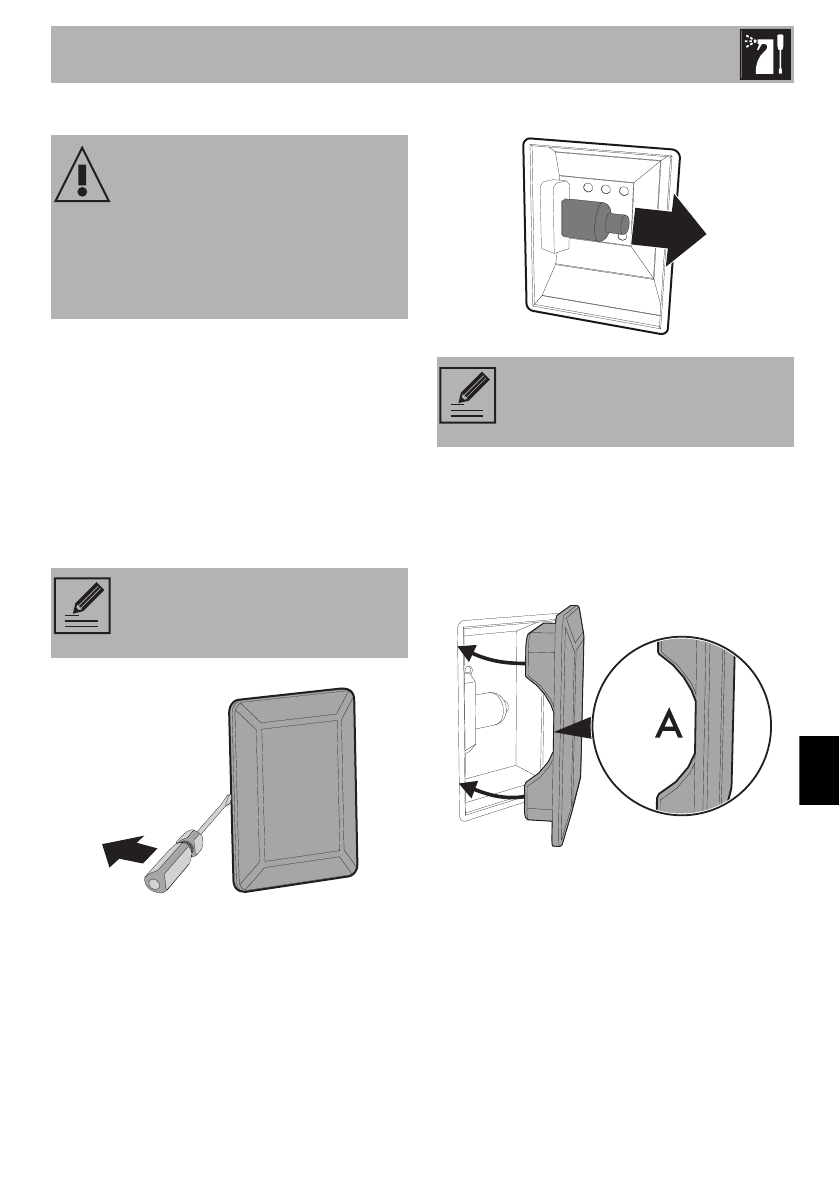 A