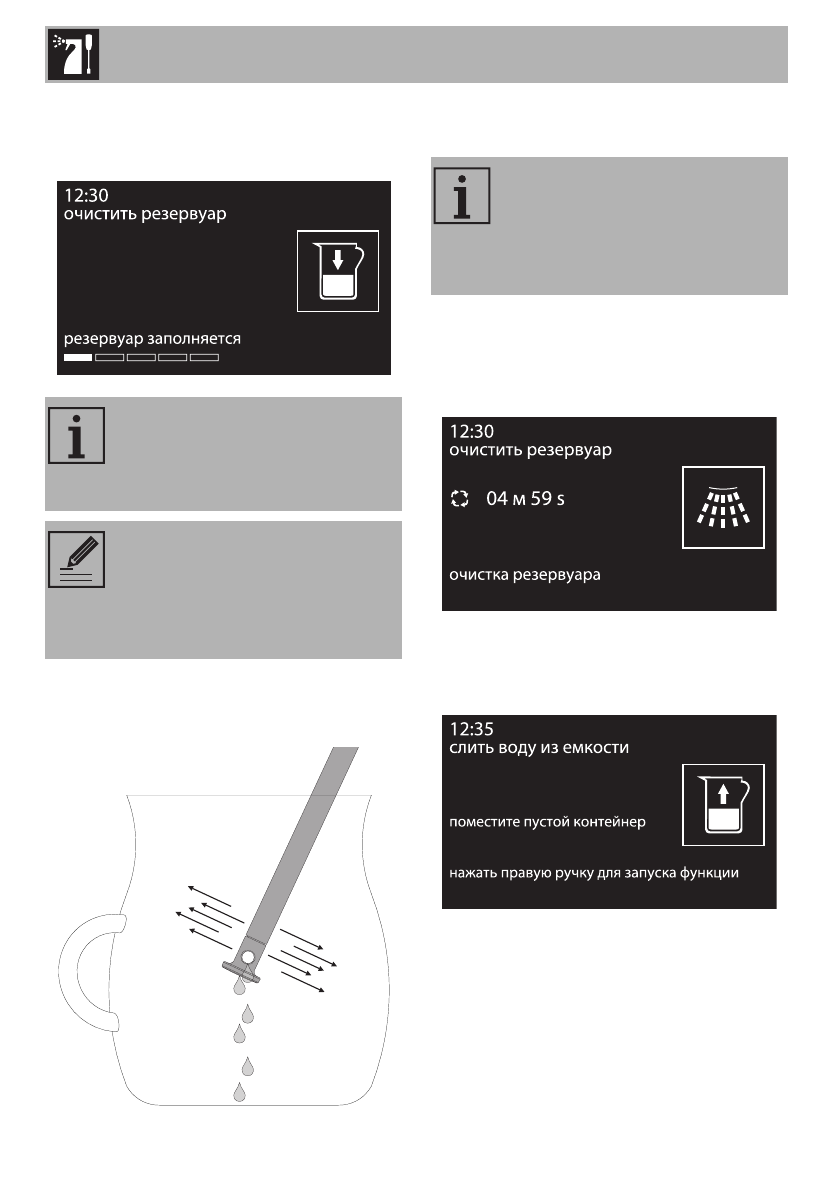 12:30
очистить резервуар

резервуар заполняется

12:30
очистить резервуар

04 м 59 s

очистка резервуара

12:35
слить воду из емкости

поместите пустой контейнер

нажать правую ручку для запуска функции