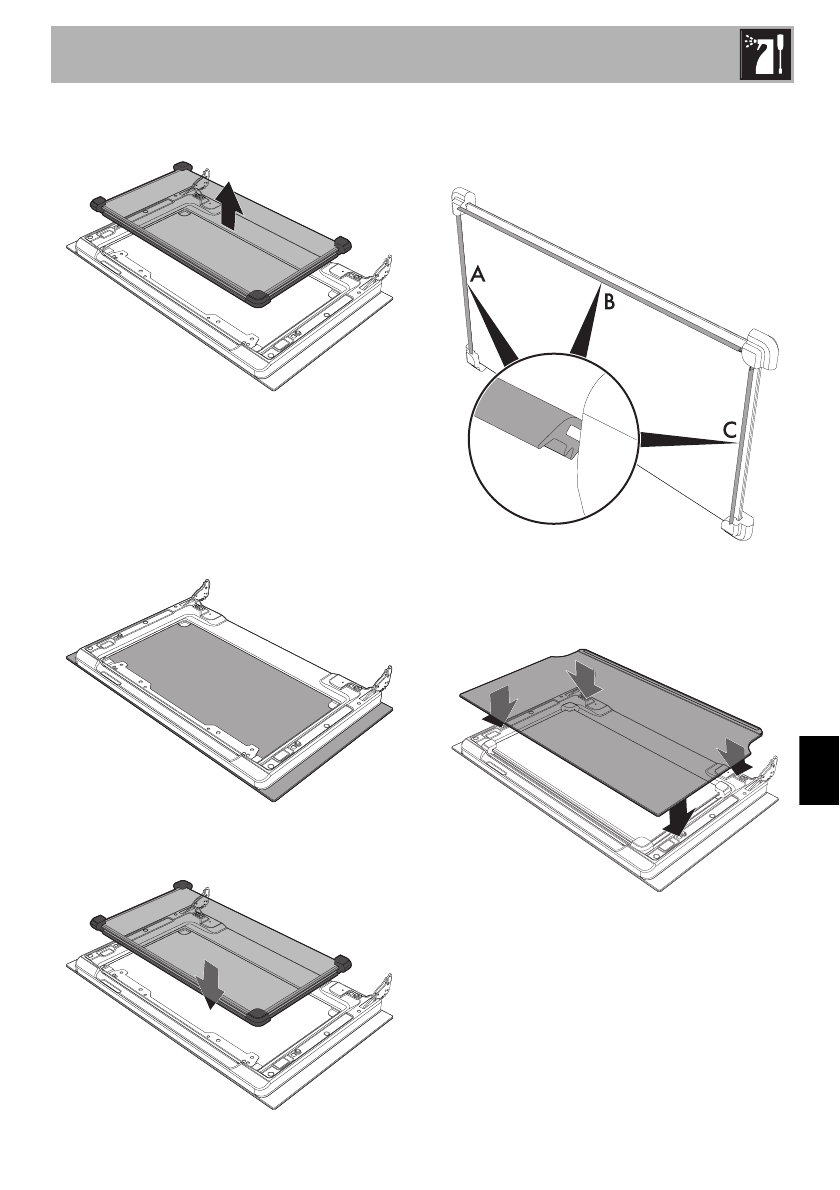 A

B

C