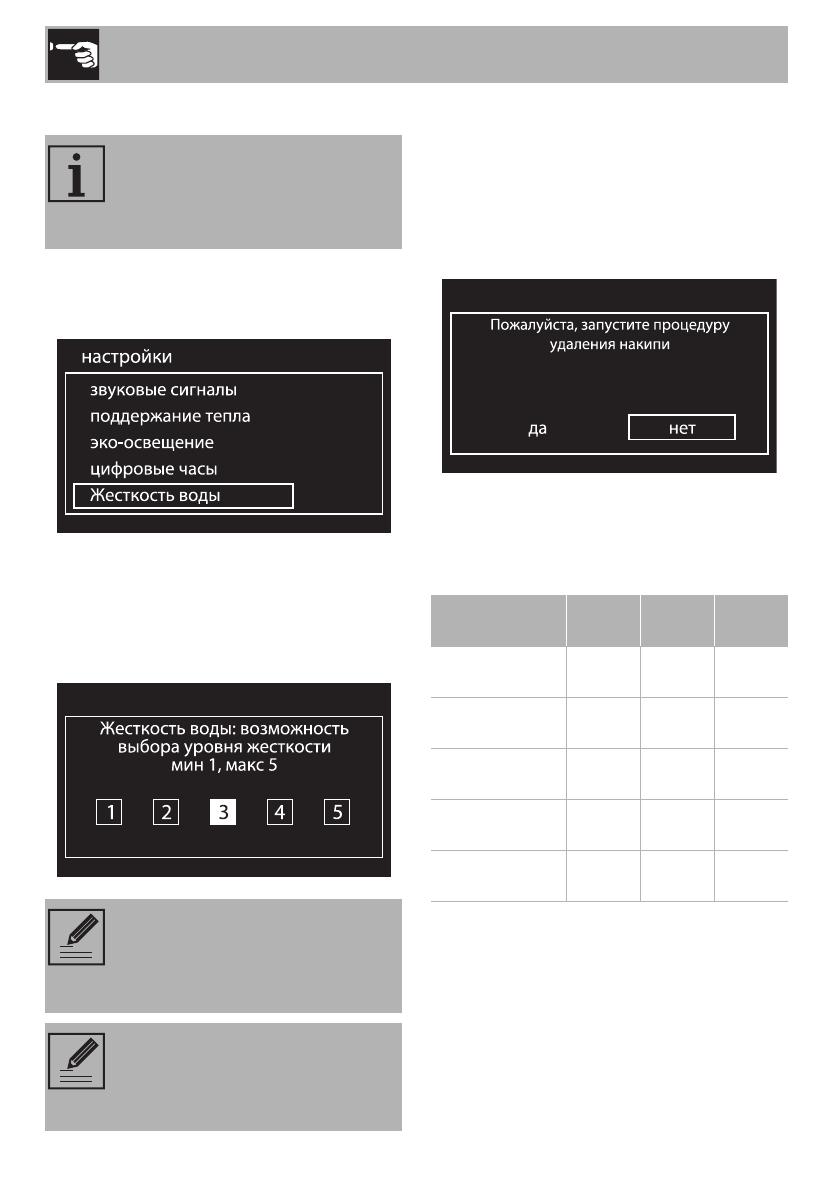 настройки
звуковые сигналы
поддержание тепла
эко-освещение
цифровые часы
Жесткость воды

Жесткость воды: возможность выбора уровня жесткости мин 1, макс 5

1 2 3 4 5

Пожалуйста, запустите процедуру удаления накипи

да нет