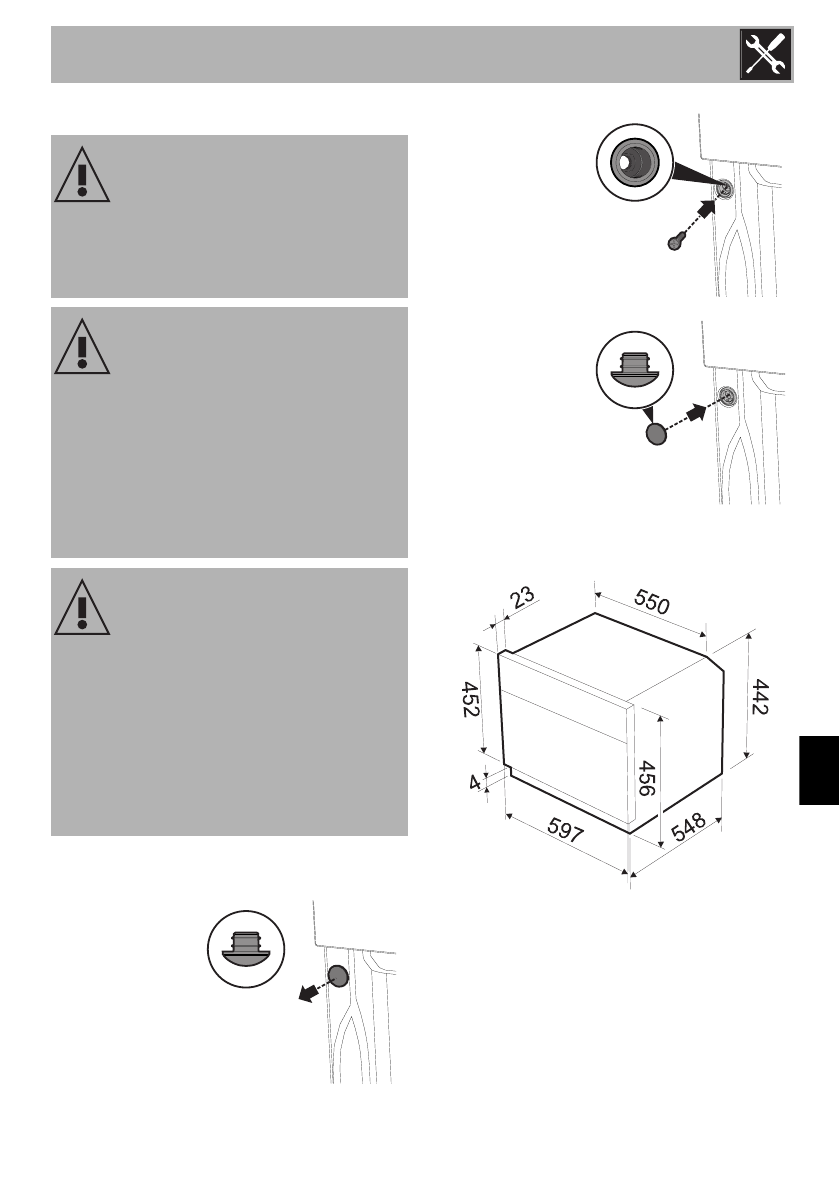 23
550
452
442
456
4
597
548